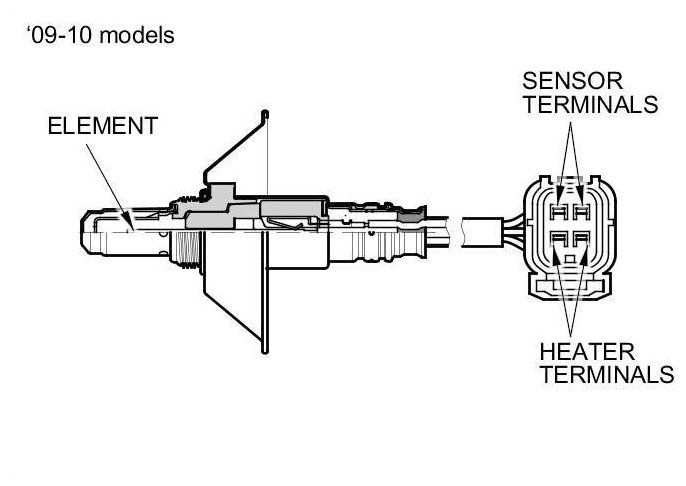 ‘09-10 models

ELEMENT

SENSOR TERMINALS

HEATER TERMINALS