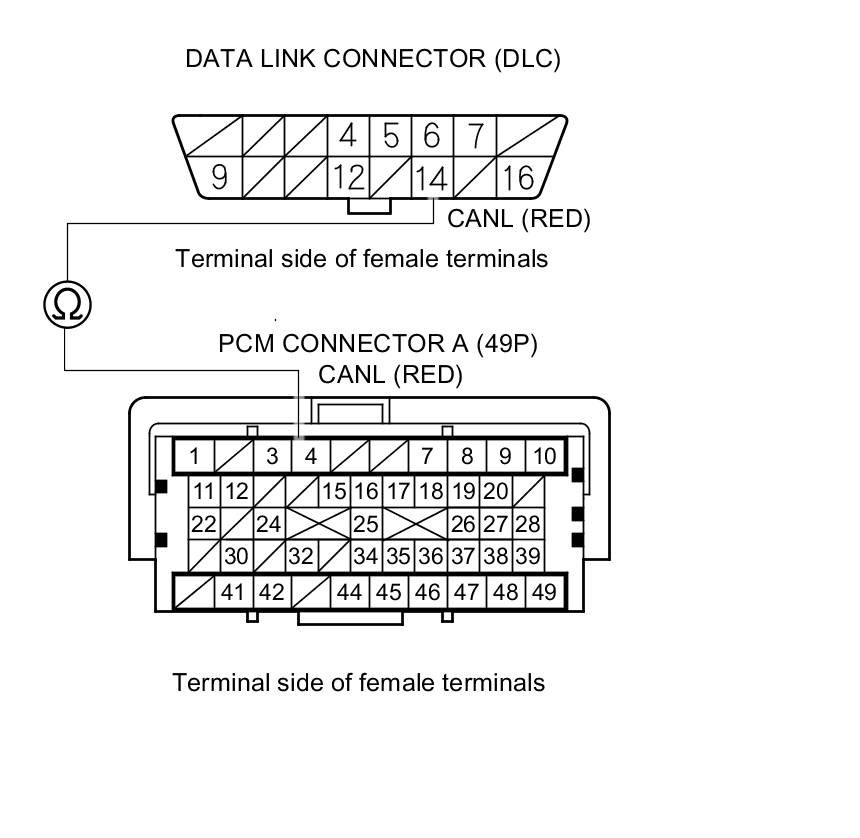 DATA LINK CONNECTOR (DLC)

4 5 6 7
9 12 14 16

CANL (RED)

Terminal side of female terminals

Ω

PCM CONNECTOR A (49P)
CANL (RED)

1 3 4 7 8 9 10
11 12 15 16 17 18 19 20
22 24 25 26 27 28
30 32 34 35 36 37 38 39
41 42 44 45 46 47 48 49

Terminal side of female terminals