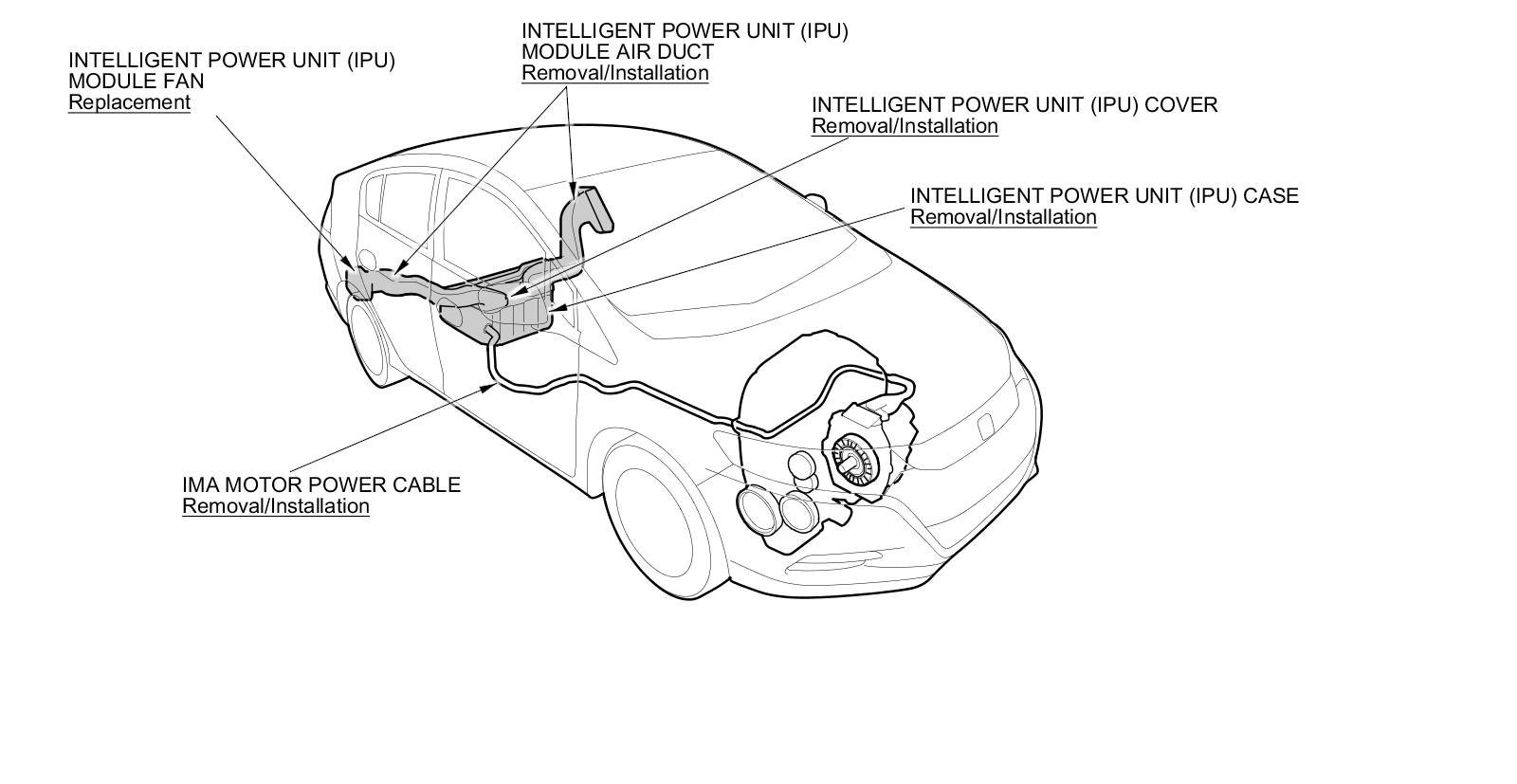 INTELLIGENT POWER UNIT (IPU)
MODULE FAN
Replacement

INTELLIGENT POWER UNIT (IPU)
MODULE AIR DUCT
Removal/Installation

INTELLIGENT POWER UNIT (IPU) COVER
Removal/Installation

INTELLIGENT POWER UNIT (IPU) CASE
Removal/Installation

IMA MOTOR POWER CABLE
Removal/Installation