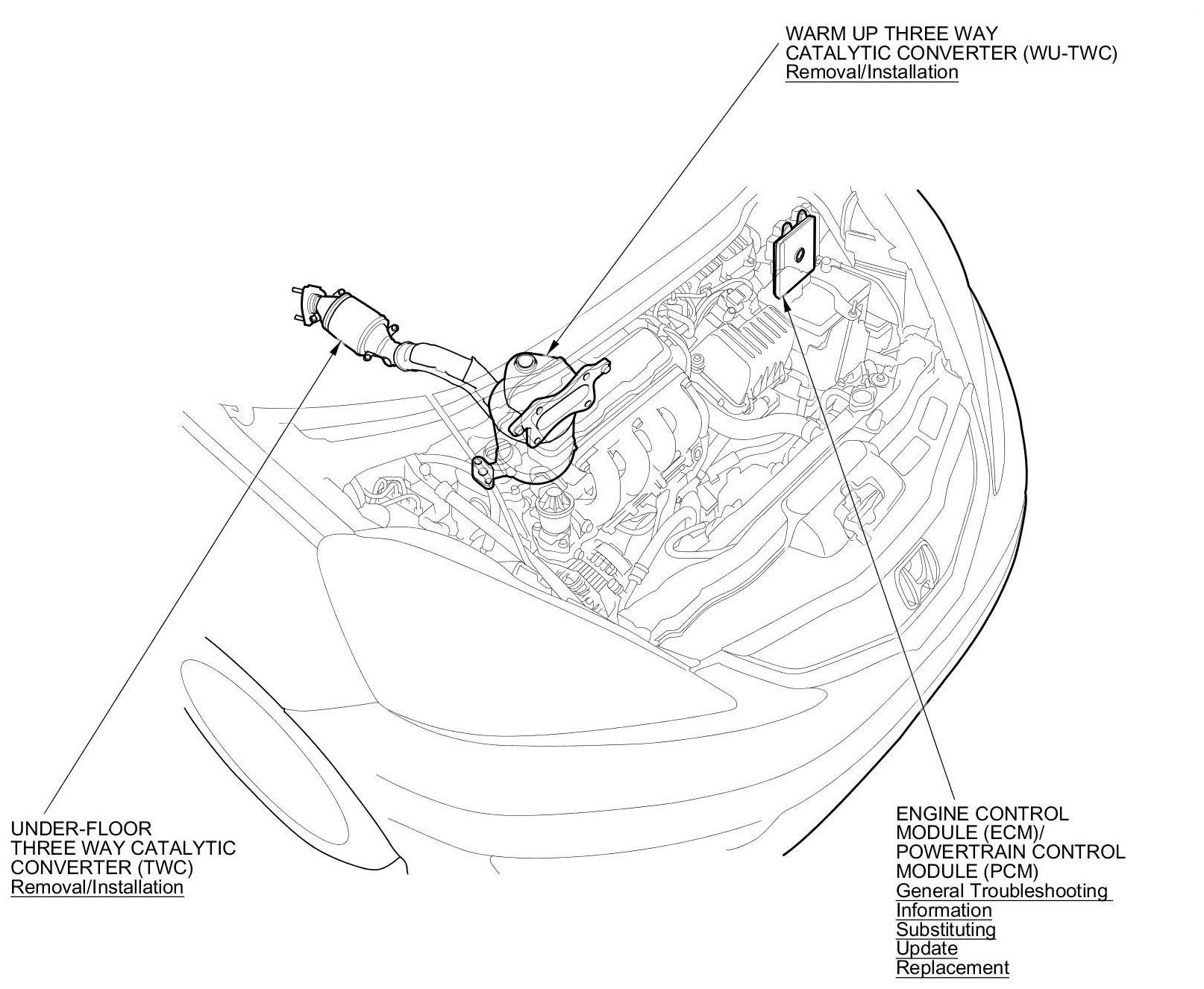 WARM UP THREE WAY CATALYTIC CONVERTER (WU-TWC)
Removal/Installation

UNDER-FLOOR THREE WAY CATALYTIC CONVERTER (TWC)
Removal/Installation

ENGINE CONTROL MODULE (ECM)/ POWERTRAIN CONTROL MODULE (PCM)
General Troubleshooting Information
Substituting
Update
Replacement