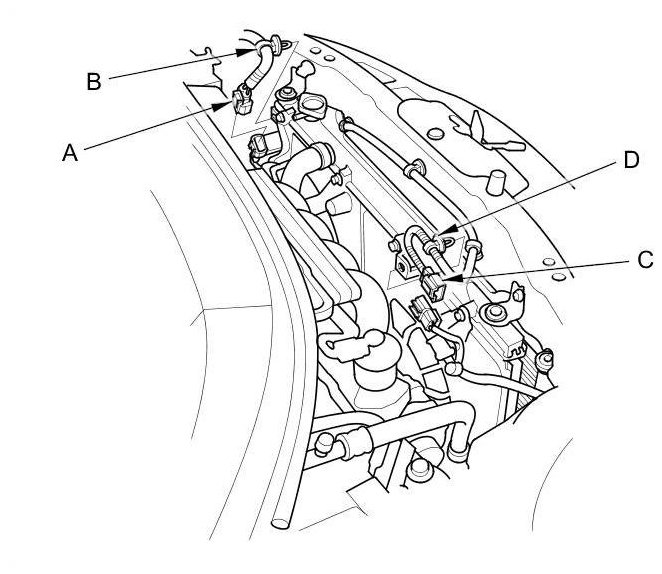 B
A
D
C