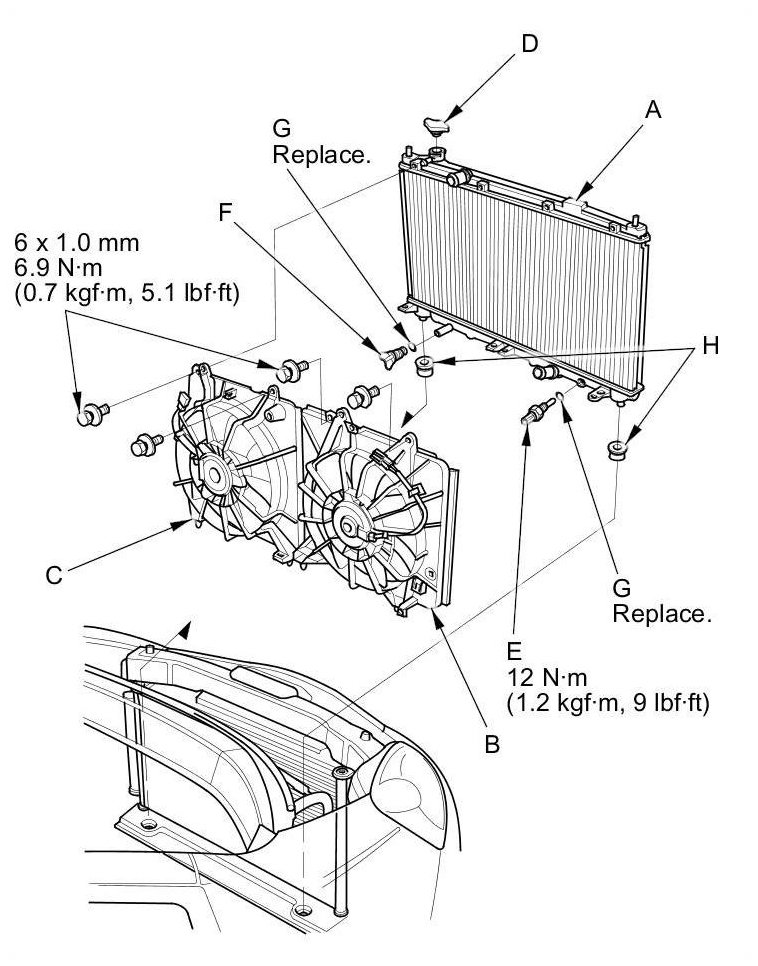 D

A

G
Replace.

F

6 x 1.0 mm
6.9 N·m
(0.7 kgf·m, 5.1 lbf·ft)

H

C

G
Replace.

E
12 N·m
(1.2 kgf·m, 9 lbf·ft)

B