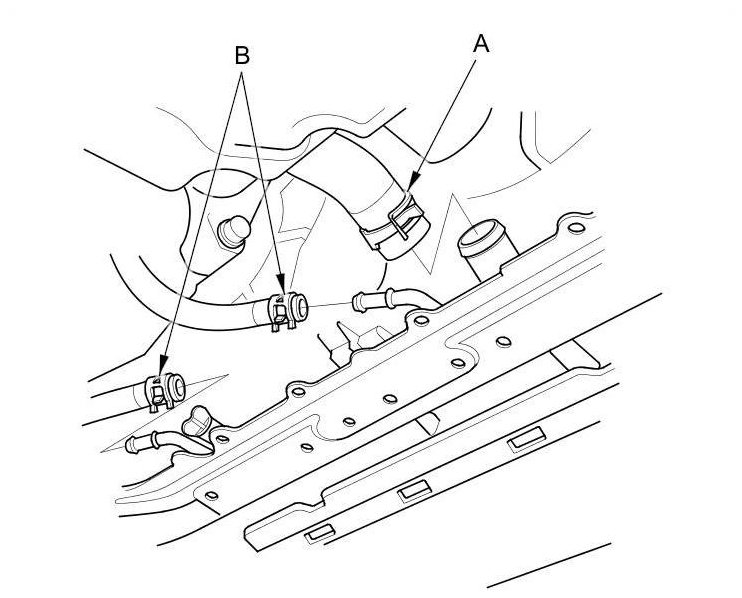 B
A