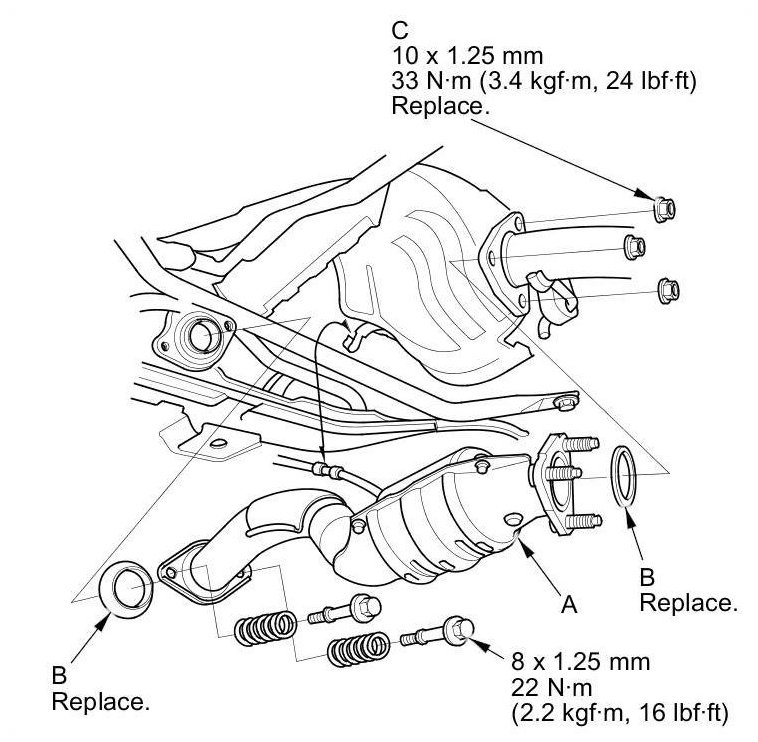 C
10 x 1.25 mm
33 N·m (3.4 kgf·m, 24 lbf·ft)
Replace.

B
Replace.

A

B
Replace.

8 x 1.25 mm
22 N·m
(2.2 kgf·m, 16 lbf·ft)