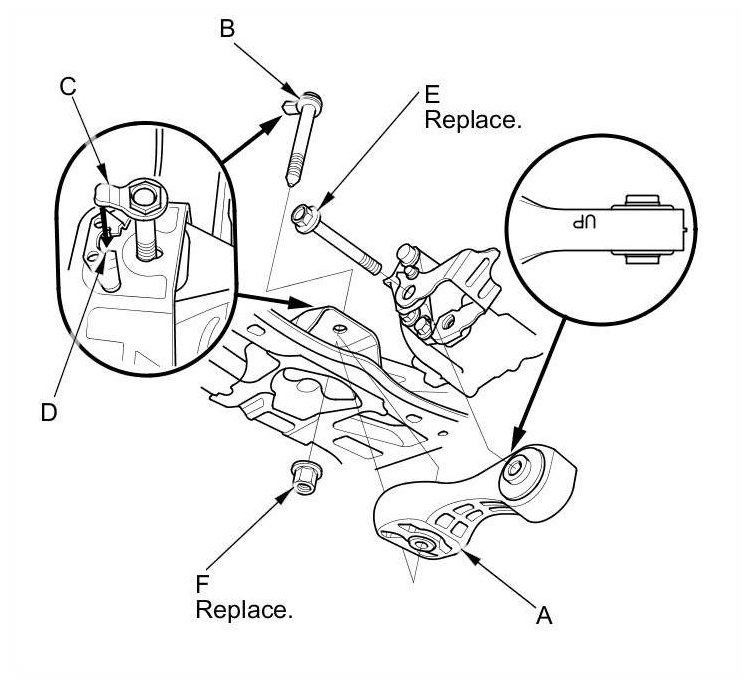 B

C

E
Replace.

UP

D

F
Replace.

A