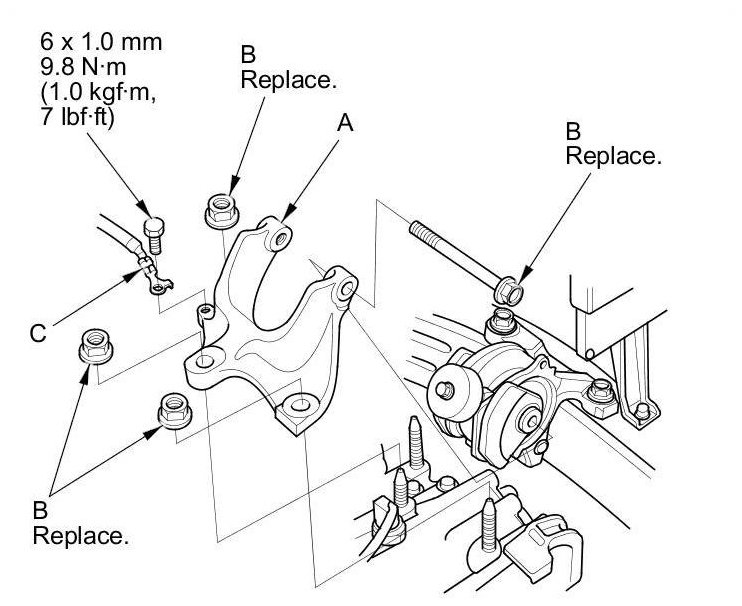 6 x 1.0 mm
9.8 N·m
(1.0 kgf·m,
7 lbf·ft)

B
Replace.

A

B
Replace.

C

B
Replace.