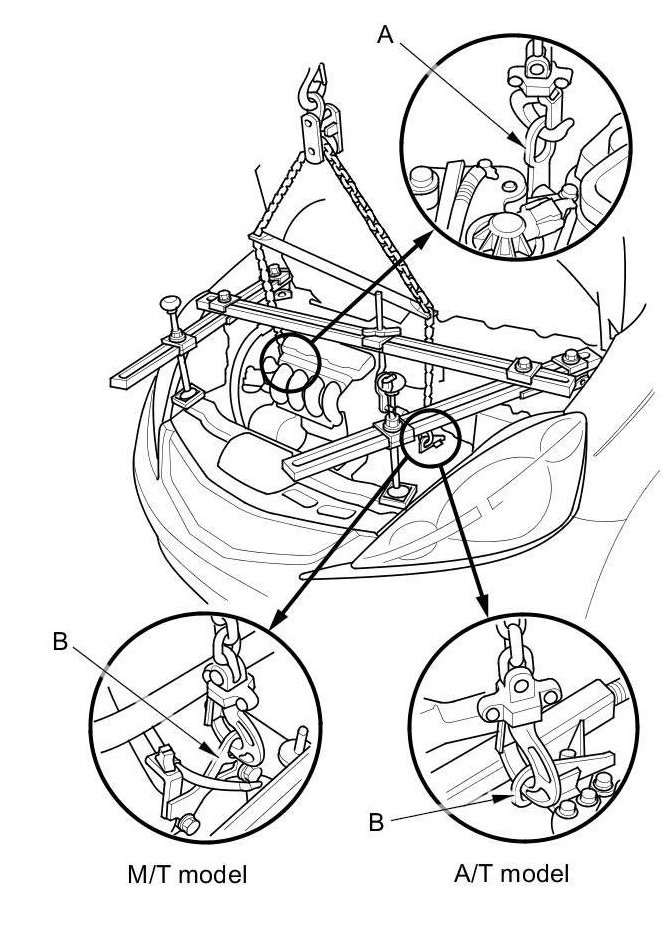 A

B

B

M/T model

A/T model