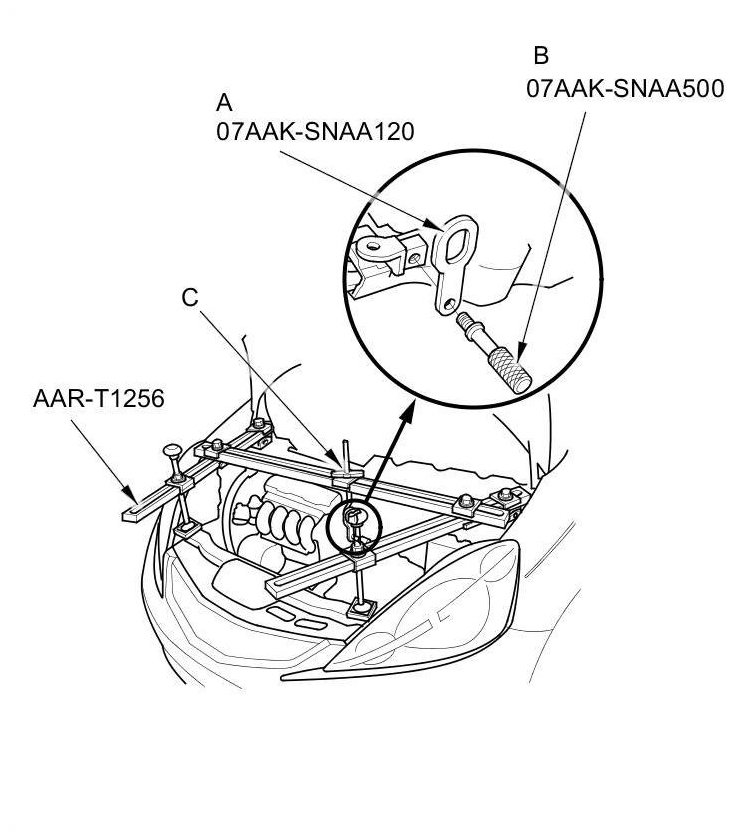 B
07AAK-SNAA500

A
07AAK-SNAA120

C

AAR-T1256