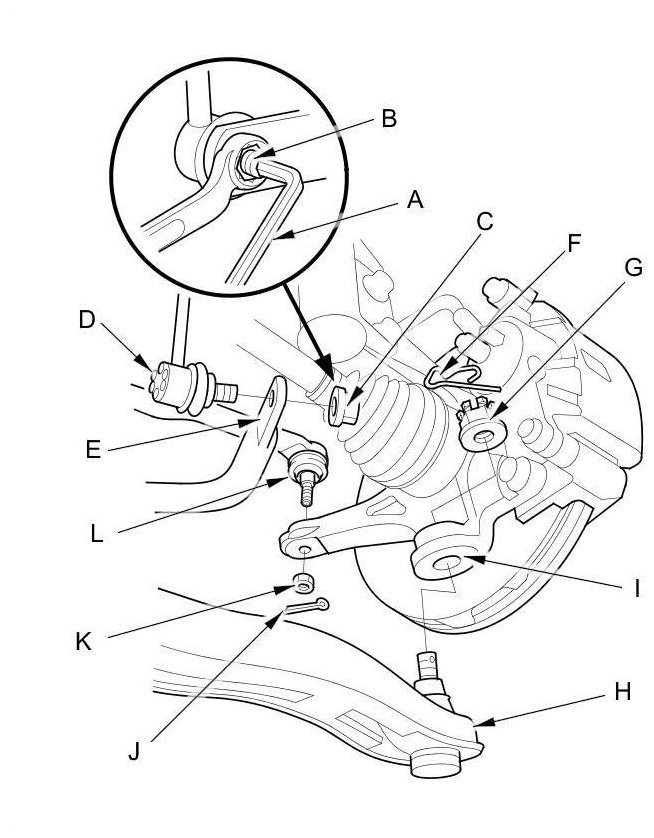 B
A
C
F
G
D
E
L
I
K
H
J