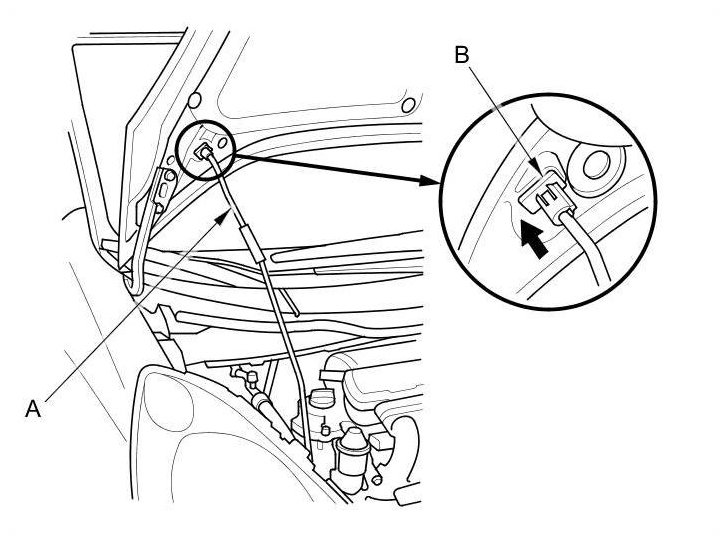 B

A