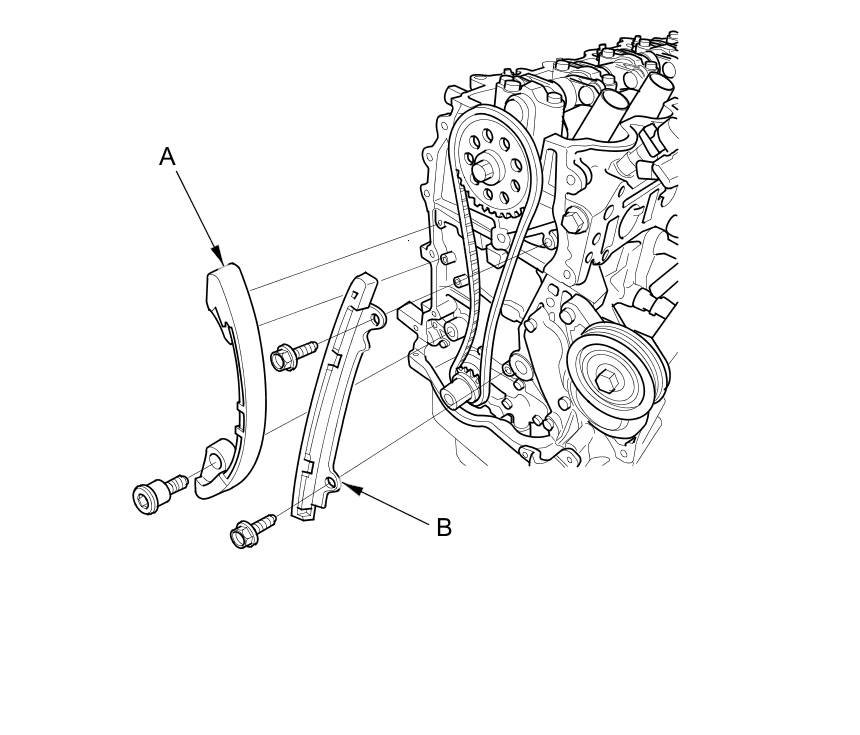 A

B