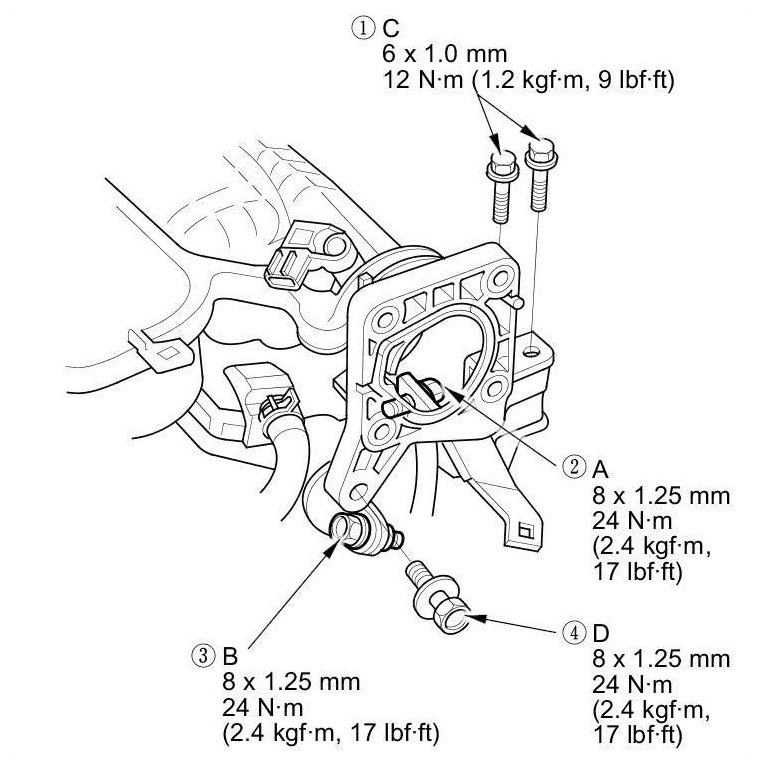 ① C
6 x 1.0 mm
12 N·m (1.2 kgf·m, 9 lbf·ft)

② A
8 x 1.25 mm
24 N·m
(2.4 kgf·m,
17 lbf·ft)

③ B
8 x 1.25 mm
24 N·m
(2.4 kgf·m, 17 lbf·ft)

④ D
8 x 1.25 mm
24 N·m
(2.4 kgf·m,
17 lbf·ft)