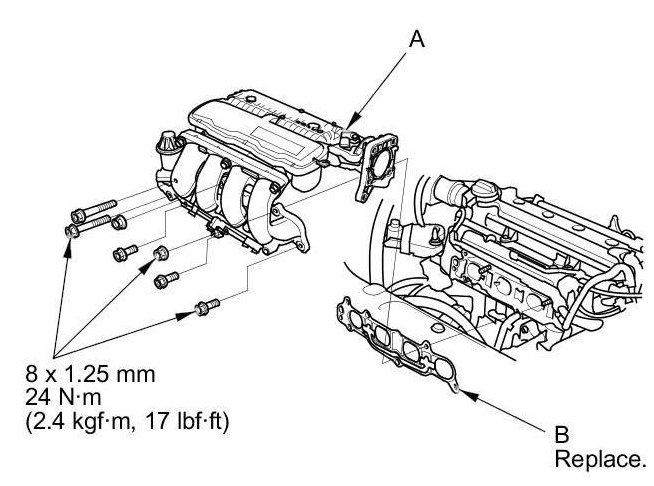 A

8 x 1.25 mm
24 N·m
(2.4 kgf·m, 17 lbf·ft)

B
Replace.