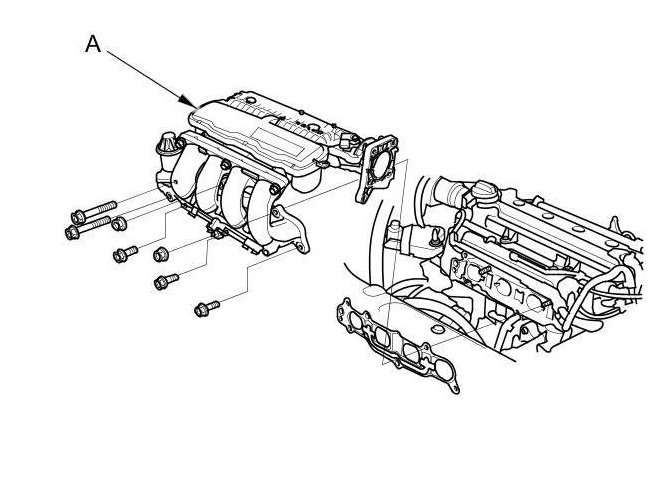 A