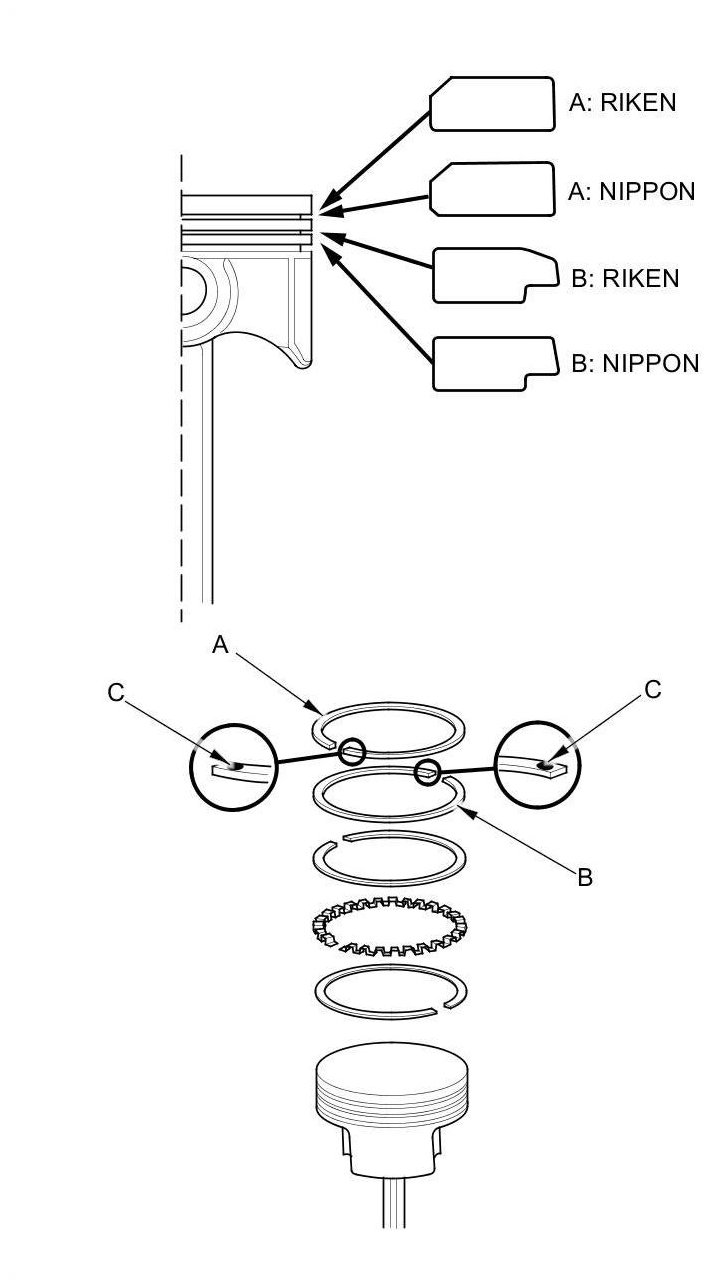 A: RIKEN
A: NIPPON
B: RIKEN
B: NIPPON

A
C
C
B