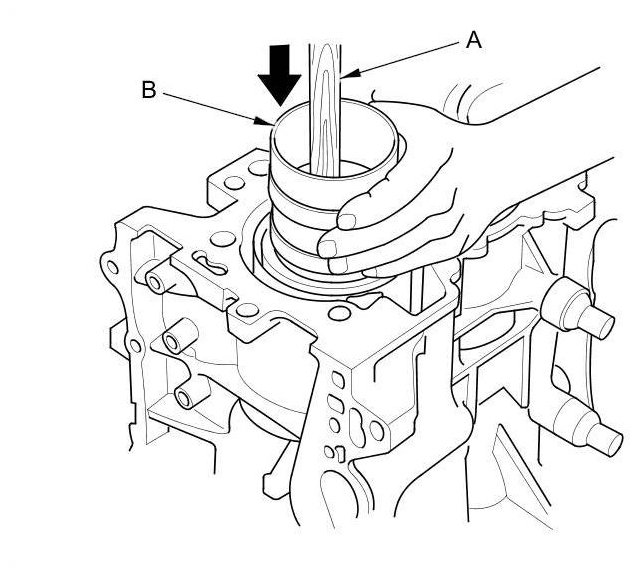 A
B