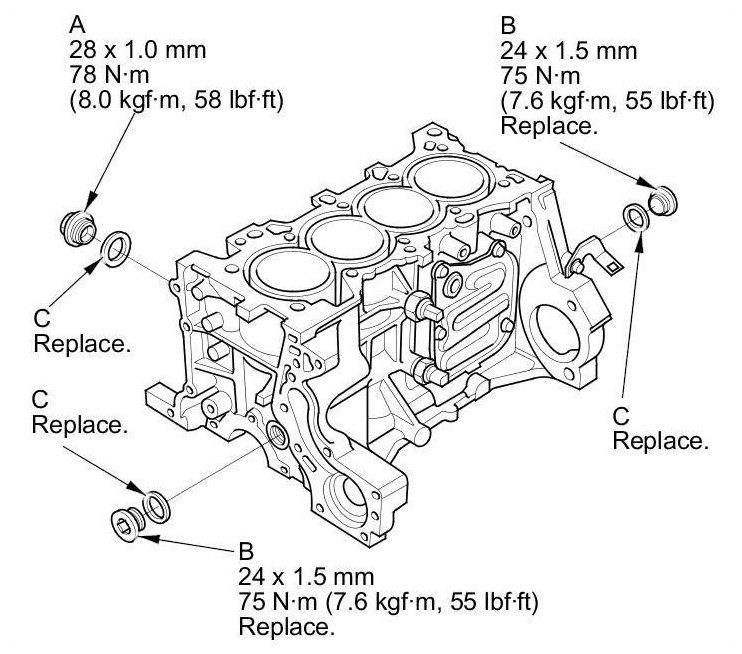 A
28 x 1.0 mm
78 N·m
(8.0 kgf·m, 58 lbf·ft)

B
24 x 1.5 mm
75 N·m
(7.6 kgf·m, 55 lbf·ft)
Replace.

C
Replace.

C
Replace.

C
Replace.

B
24 x 1.5 mm
75 N·m (7.6 kgf·m, 55 lbf·ft)
Replace.