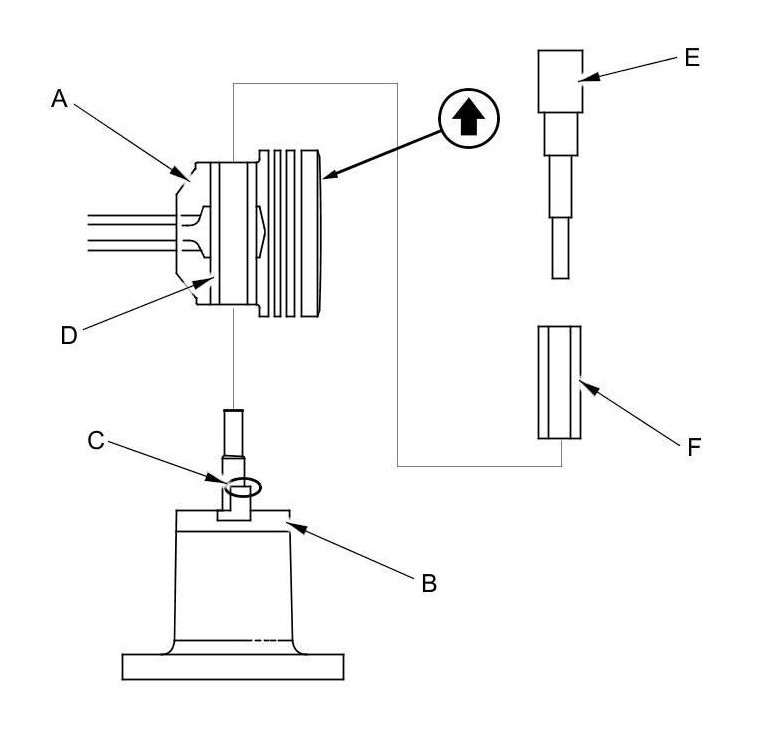 A
E
D
C
F
B