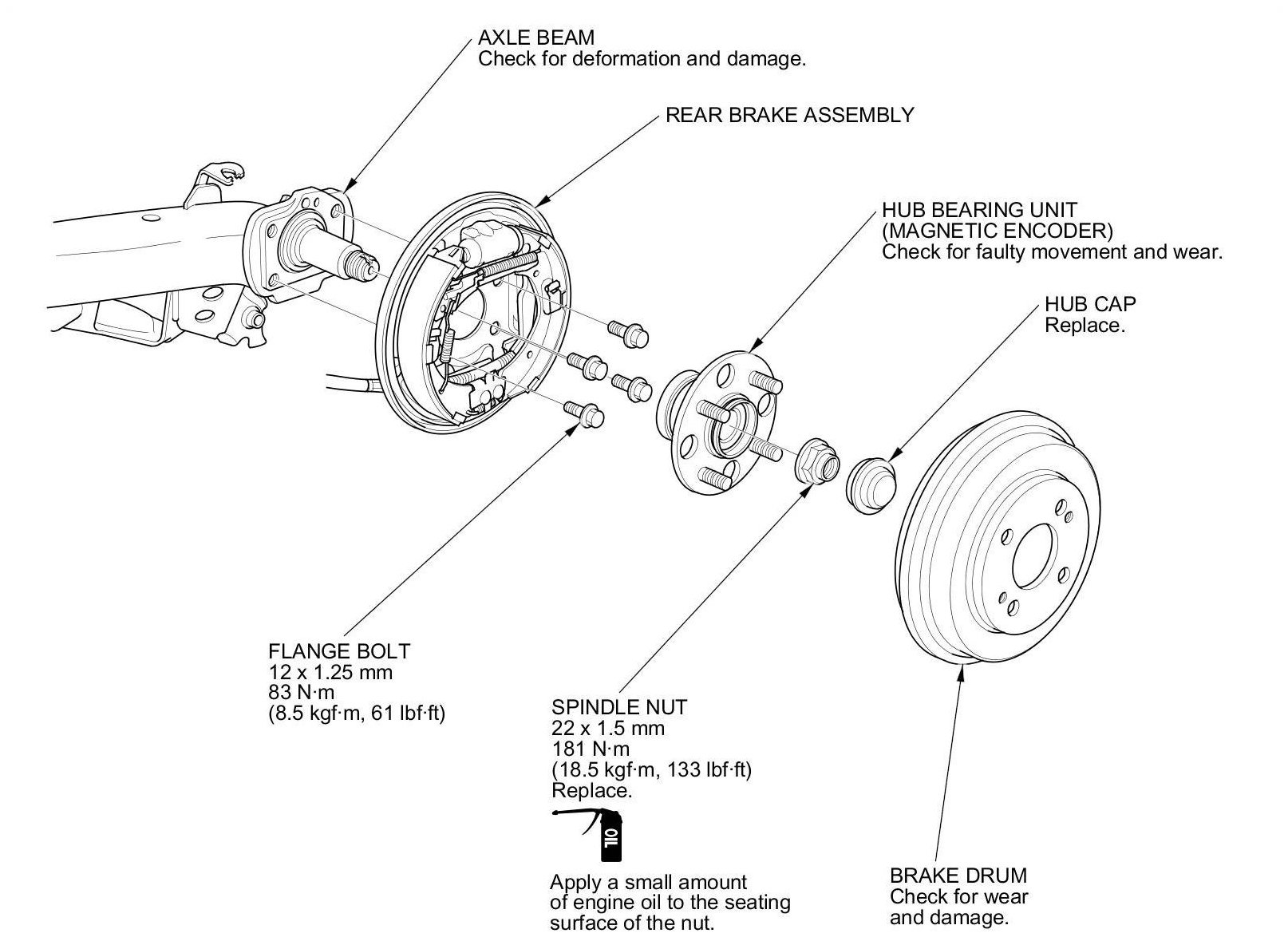 AXLE BEAM
Check for deformation and damage.

REAR BRAKE ASSEMBLY

HUB BEARING UNIT
(MAGNETIC ENCODER)
Check for faulty movement and wear.

HUB CAP
Replace.

FLANGE BOLT
12 x 1.25 mm
83 N·m
(8.5 kgf·m, 61 lbf·ft)

SPINDLE NUT
22 x 1.5 mm
181 N·m
(18.5 kgf·m, 133 lbf·ft)
Replace.

OIL

Apply a small amount of engine oil to the seating surface of the nut.

BRAKE DRUM
Check for wear and damage.