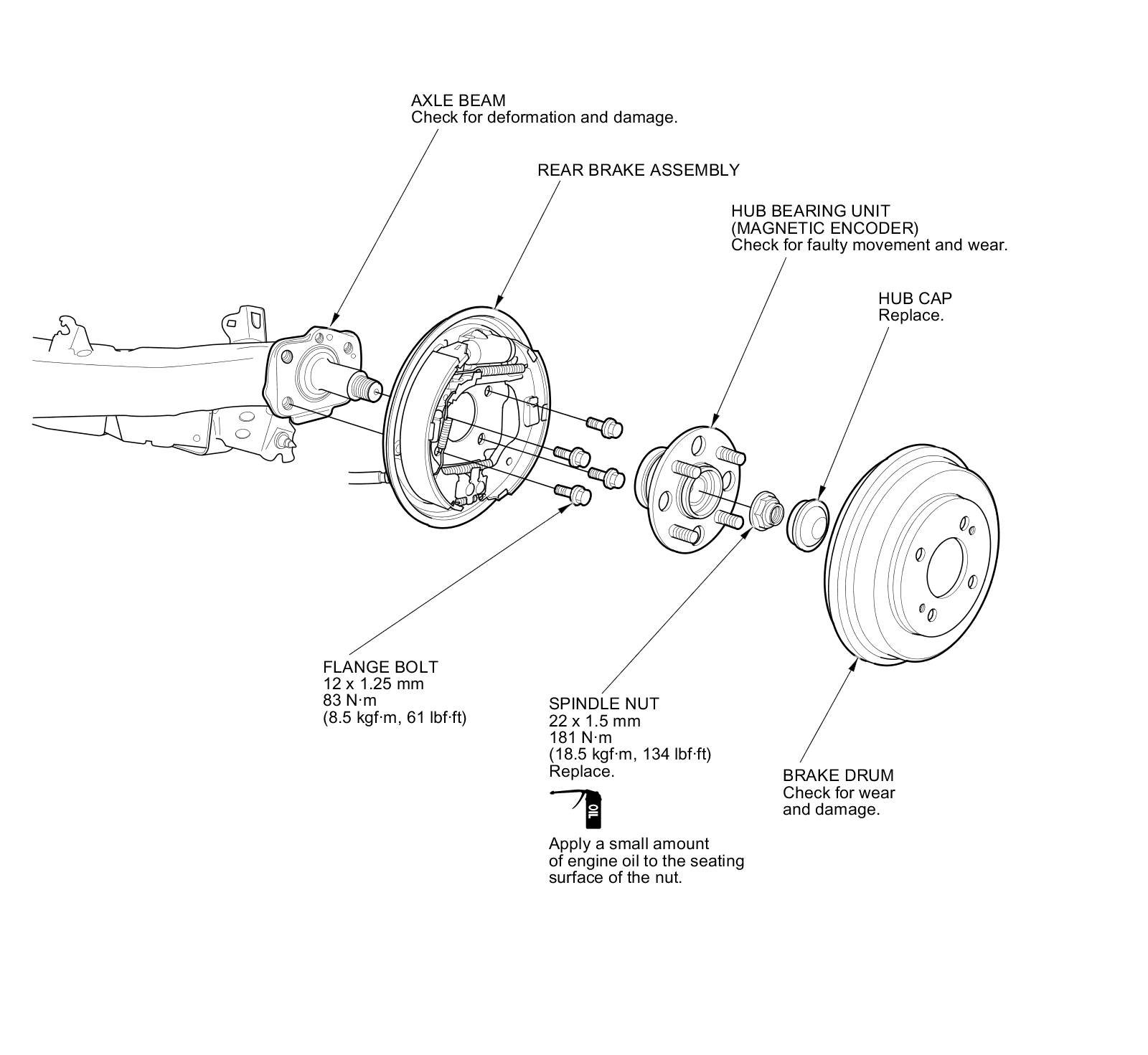 AXLE BEAM
Check for deformation and damage.

REAR BRAKE ASSEMBLY

HUB BEARING UNIT
(MAGNETIC ENCODER)
Check for faulty movement and wear.

HUB CAP
Replace.

FLANGE BOLT
12 x 1.25 mm
83 N·m
(8.5 kgf·m, 61 lbf·ft)

SPINDLE NUT
22 x 1.5 mm
181 N·m
(18.5 kgf·m, 134 lbf·ft)
Replace.

OIL

Apply a small amount of engine oil to the seating surface of the nut.

BRAKE DRUM
Check for wear and damage.