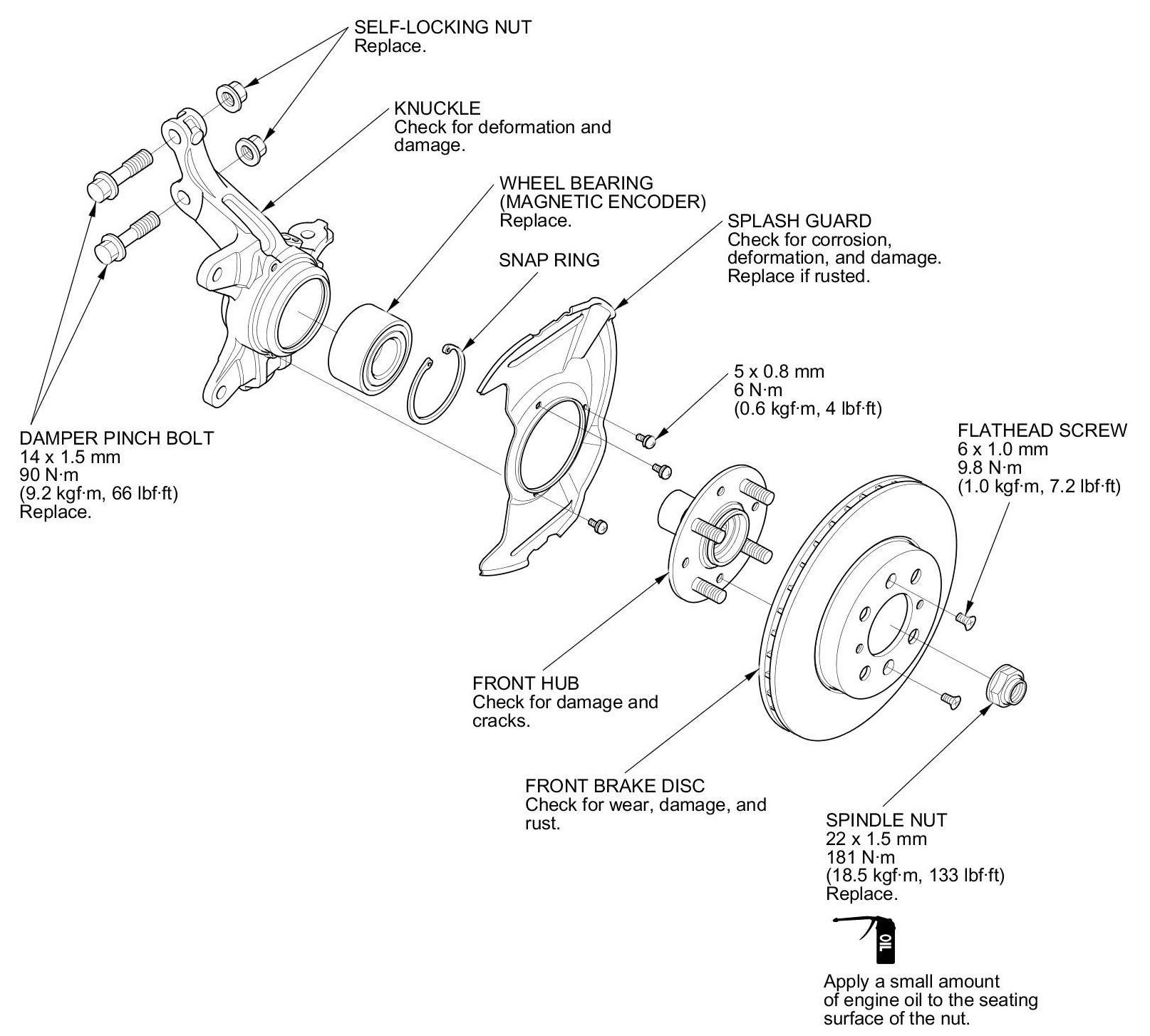 SELF-LOCKING NUT
Replace.

KNUCKLE
Check for deformation and damage.

WHEEL BEARING
(MAGNETIC ENCODER)
Replace.

SPLASH GUARD
Check for corrosion, deformation, and damage.
Replace if rusted.

SNAP RING

5 x 0.8 mm
6 N·m
(0.6 kgf·m, 4 lbf·ft)

DAMPER PINCH BOLT
14 x 1.5 mm
90 N·m
(9.2 kgf·m, 66 lbf·ft)
Replace.

FLATHEAD SCREW
6 x 1.0 mm
9.8 N·m
(1.0 kgf·m, 7.2 lbf·ft)

FRONT HUB
Check for damage and cracks.

FRONT BRAKE DISC
Check for wear, damage, and rust.

SPINDLE NUT
22 x 1.5 mm
181 N·m
(18.5 kgf·m, 133 lbf·ft)
Replace.

OIL

Apply a small amount of engine oil to the seating surface of the nut.