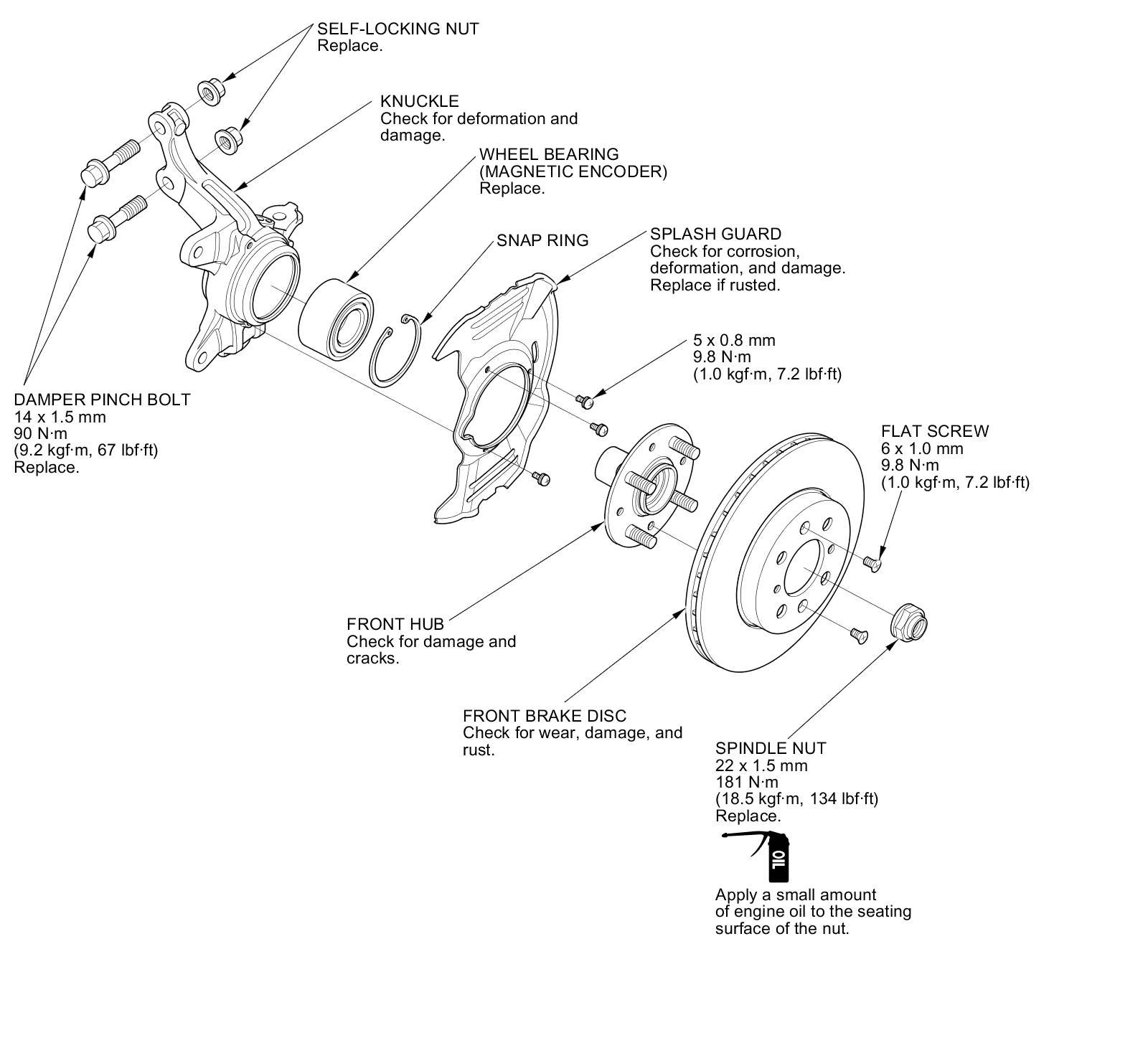 SELF-LOCKING NUT
Replace.

KNUCKLE
Check for deformation and damage.

WHEEL BEARING
(MAGNETIC ENCODER)
Replace.

SNAP RING

SPLASH GUARD
Check for corrosion, deformation, and damage.
Replace if rusted.

5 x 0.8 mm
9.8 N·m
(1.0 kgf·m, 7.2 lbf·ft)

DAMPER PINCH BOLT
14 x 1.5 mm
90 N·m
(9.2 kgf·m, 67 lbf·ft)
Replace.

FLAT SCREW
6 x 1.0 mm
9.8 N·m
(1.0 kgf·m, 7.2 lbf·ft)

FRONT HUB
Check for damage and cracks.

FRONT BRAKE DISC
Check for wear, damage, and rust.

SPINDLE NUT
22 x 1.5 mm
181 N·m
(18.5 kgf·m, 134 lbf·ft)
Replace.

OIL

Apply a small amount of engine oil to the seating surface of the nut.