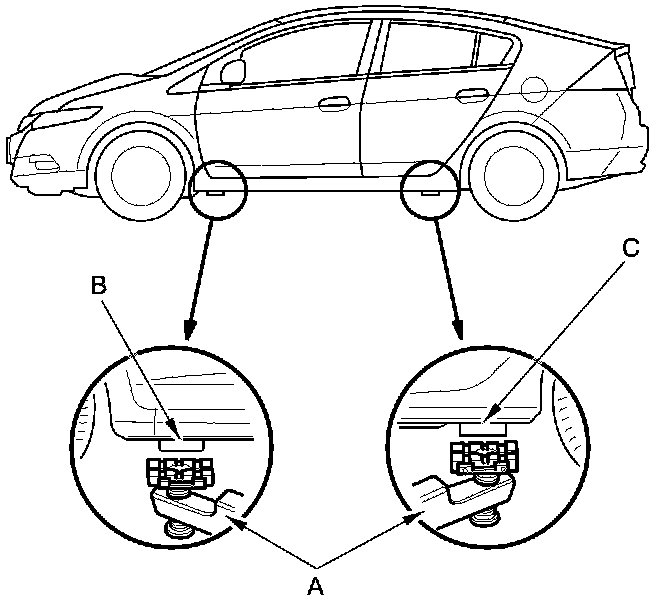 B
C
A