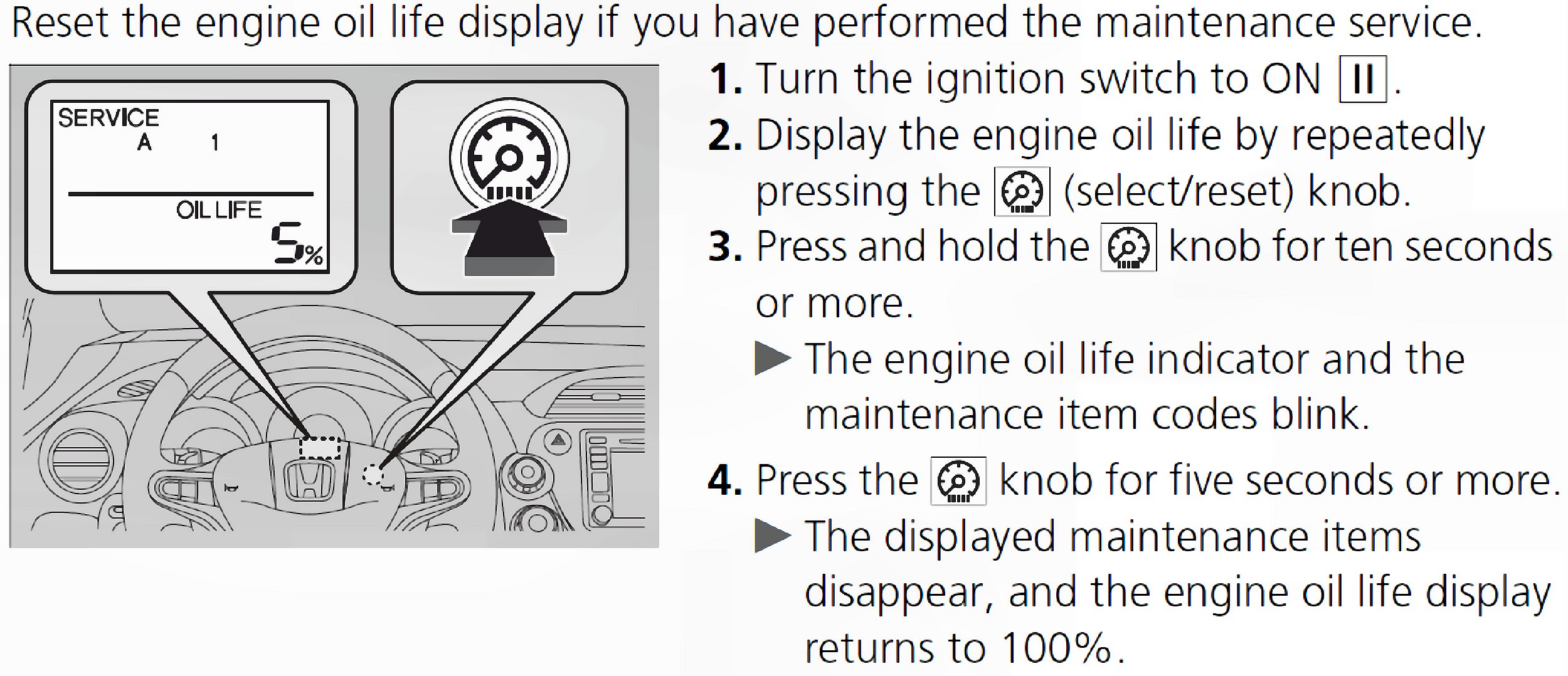 Reset the engine oil life display if you have performed the maintenance service.

SERVICE
A 1
OIL LIFE
5%

1. Turn the ignition switch to ON II.
2. Display the engine oil life by repeatedly pressing the (select/reset) knob.
3. Press and hold the knob for ten seconds or more.
▶ The engine oil life indicator and the maintenance item codes blink.
4. Press the knob for five seconds or more.
▶ The displayed maintenance items disappear, and the engine oil life display returns to 100%.