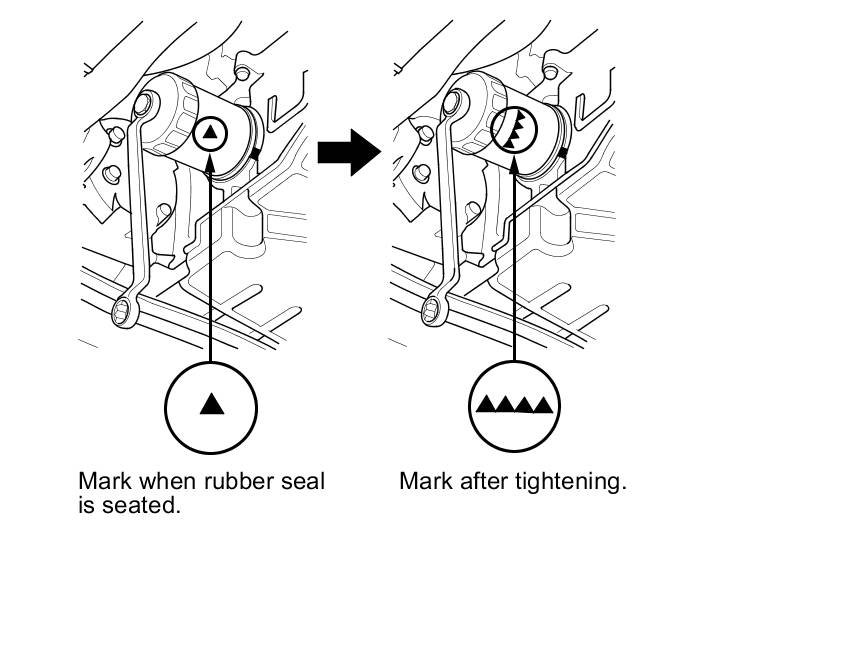 Mark when rubber seal is seated.

Mark after tightening.