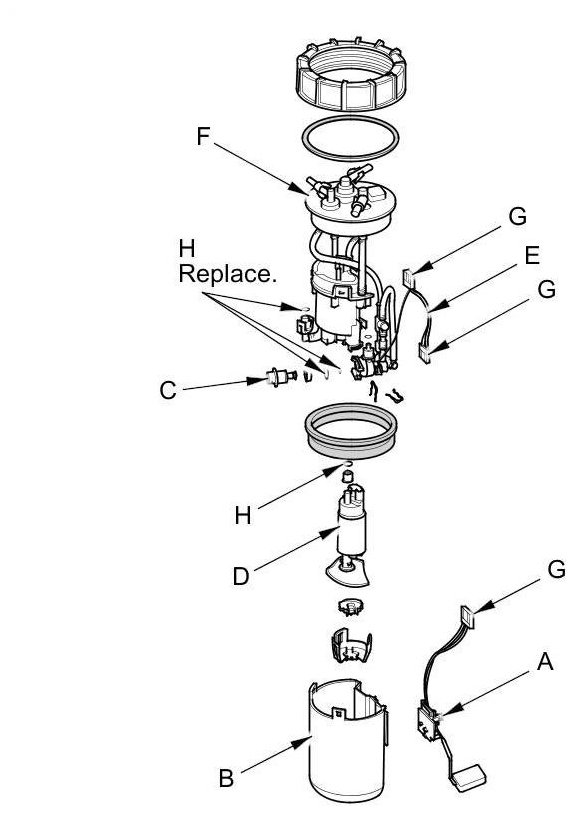 F

G

H
Replace.

E

G

C

H

D

G

A

B