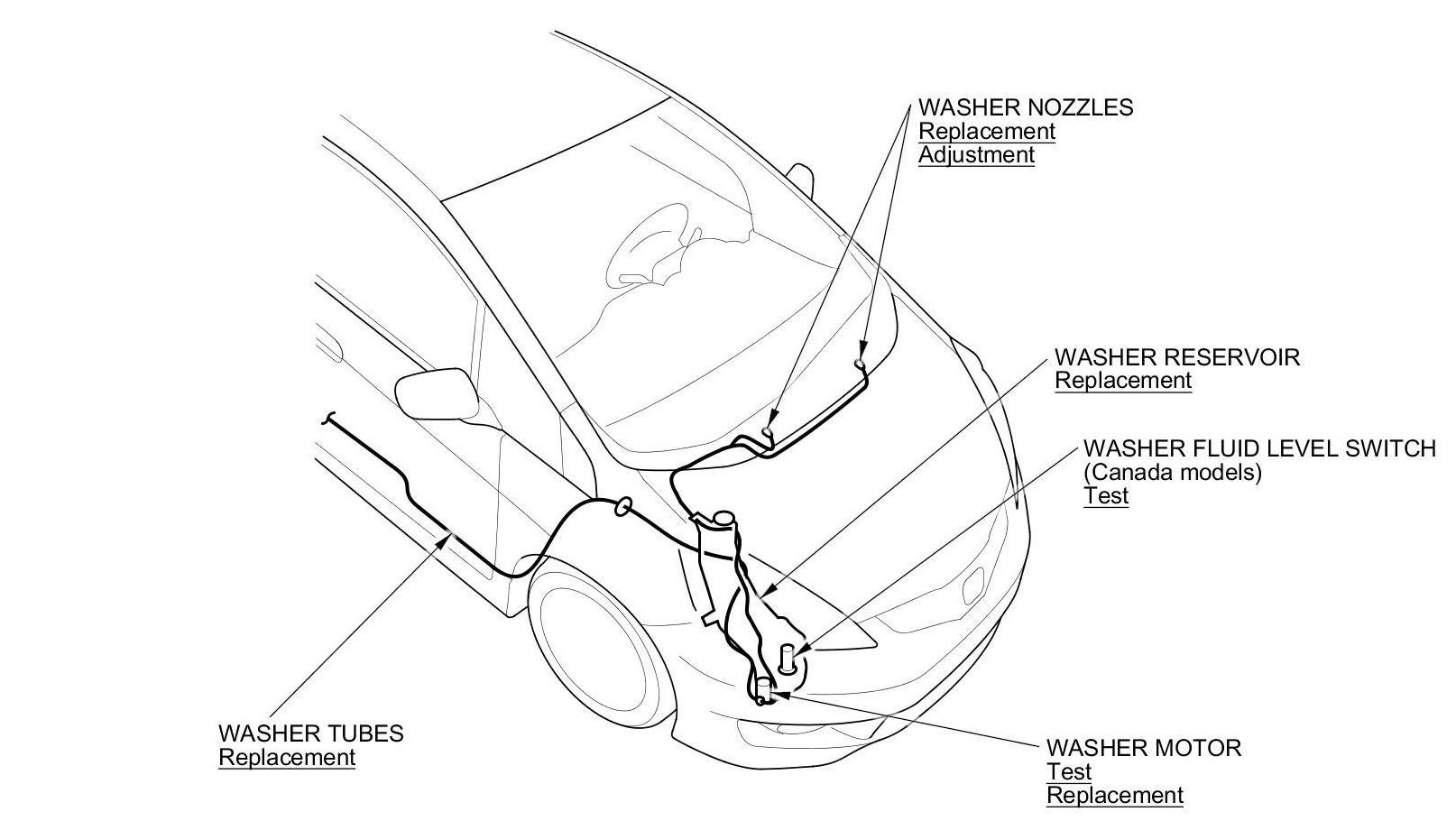 WASHER NOZZLES
Replacement
Adjustment

WASHER RESERVOIR
Replacement

WASHER FLUID LEVEL SWITCH
(Canada models)
Test

WASHER TUBES
Replacement

WASHER MOTOR
Test
Replacement