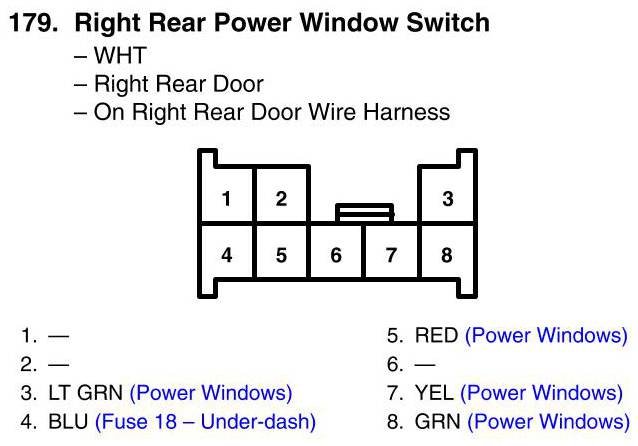 179. Right Rear Power Window Switch
– WHT
– Right Rear Door
– On Right Rear Door Wire Harness

1
2
3
4
5
6
7
8

1. —
2. —
3. LT GRN (Power Windows)
4. BLU (Fuse 18 – Under-dash)

5. RED (Power Windows)
6. —
7. YEL (Power Windows)
8. GRN (Power Windows)