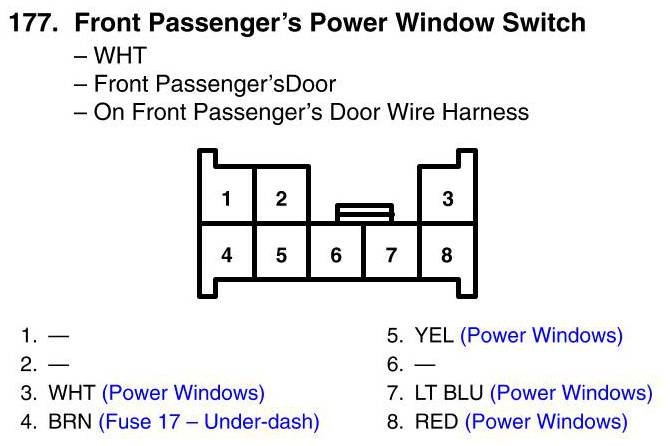 177. Front Passenger's Power Window Switch
– WHT
– Front Passenger'sDoor
– On Front Passenger's Door Wire Harness

1
2
3
4
5
6
7
8

1. —
2. —
3. WHT (Power Windows)
4. BRN (Fuse 17 – Under-dash)

5. YEL (Power Windows)
6. —
7. LT BLU (Power Windows)
8. RED (Power Windows)