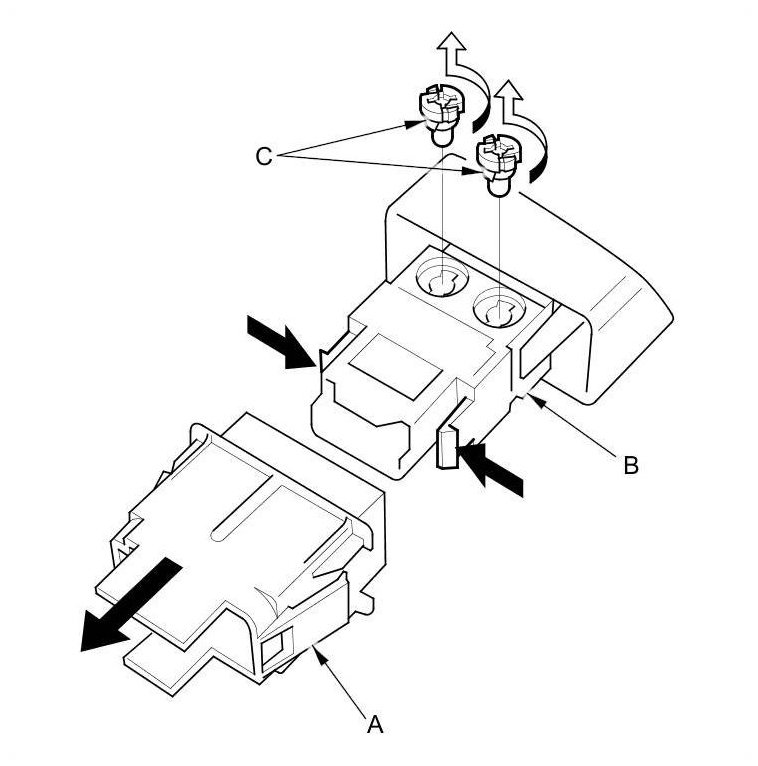 C

B

A