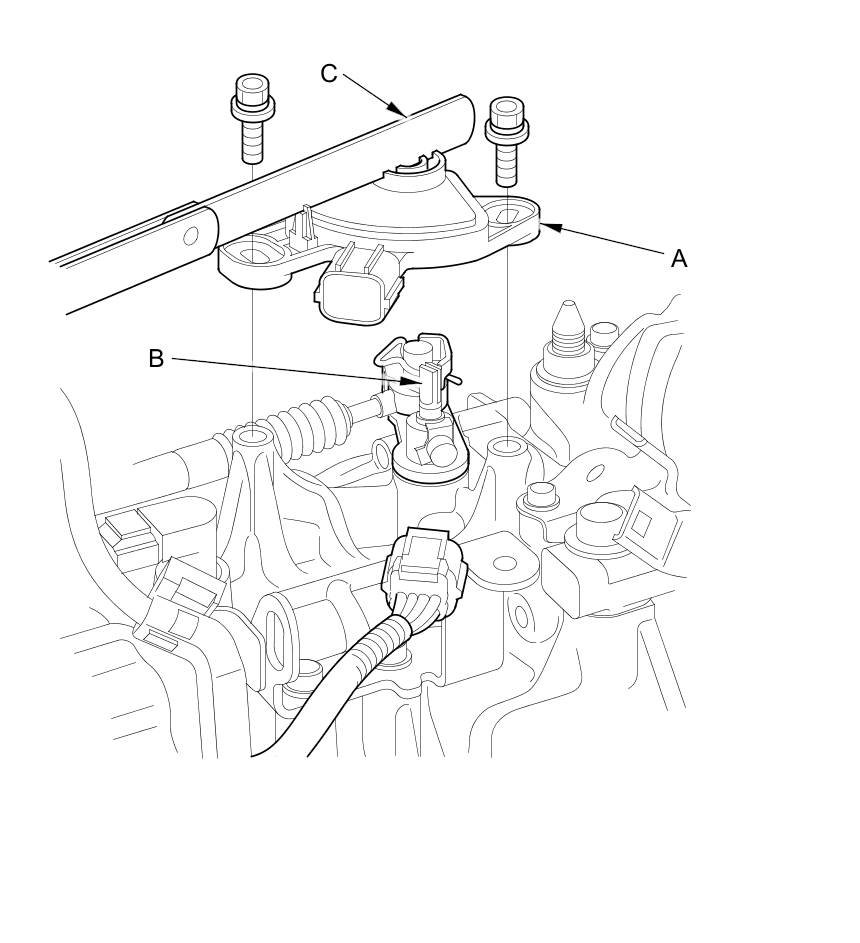 C

A

B