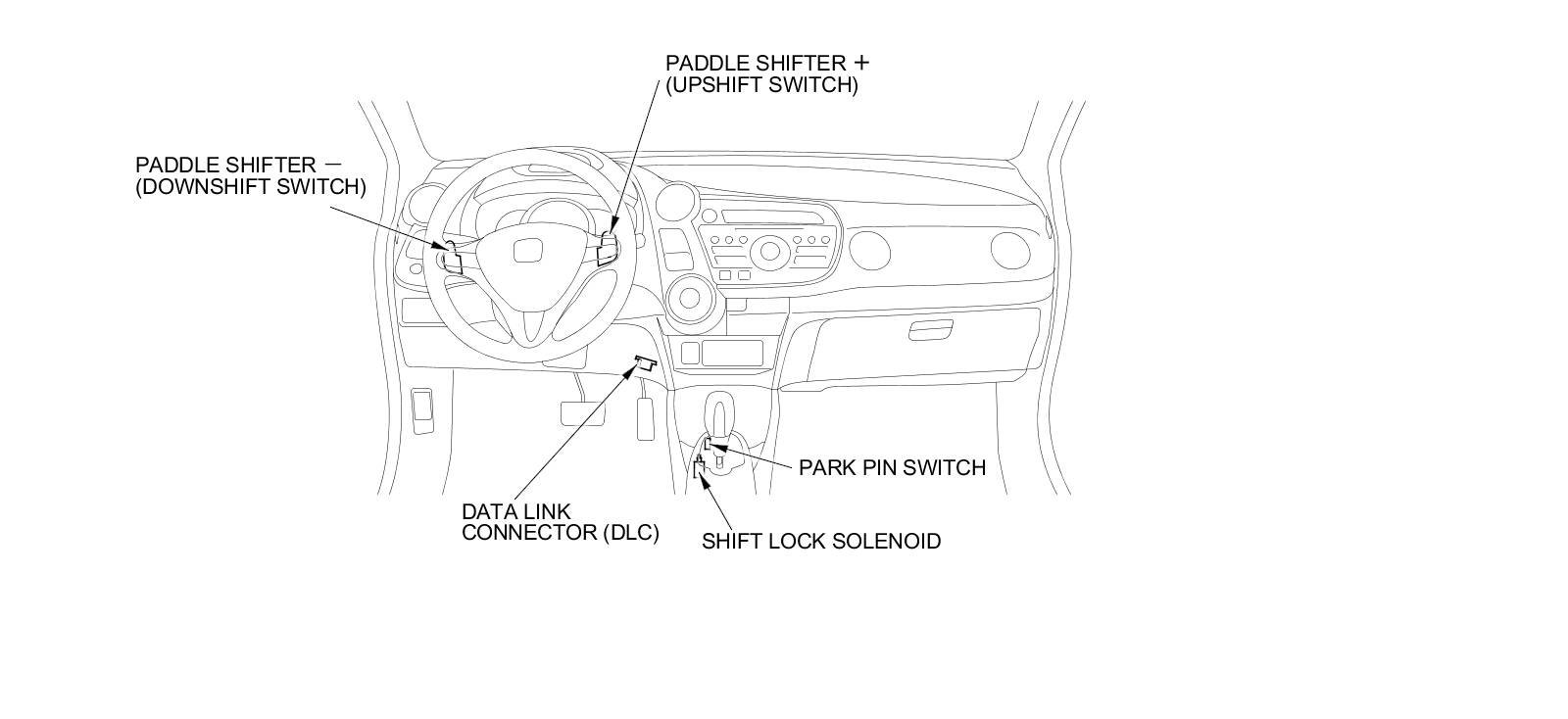 PADDLE SHIFTER +
(UPSHIFT SWITCH)

PADDLE SHIFTER −
(DOWNSHIFT SWITCH)

PARK PIN SWITCH

DATA LINK
CONNECTOR (DLC)

SHIFT LOCK SOLENOID