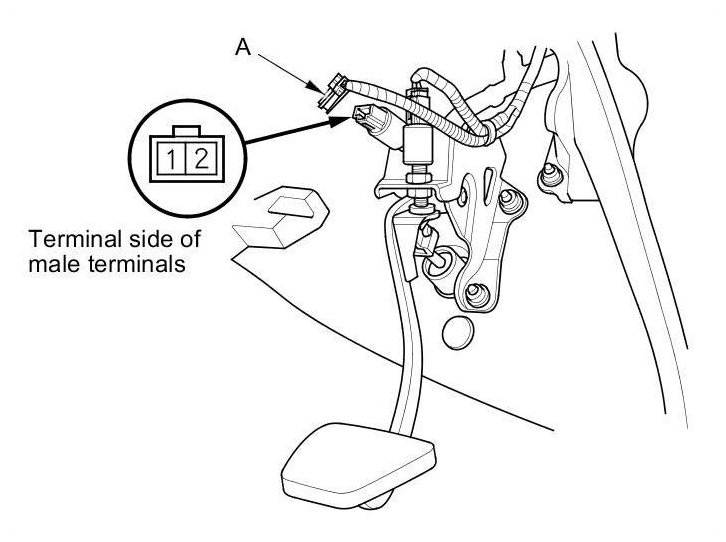 A

1 2

Terminal side of male terminals