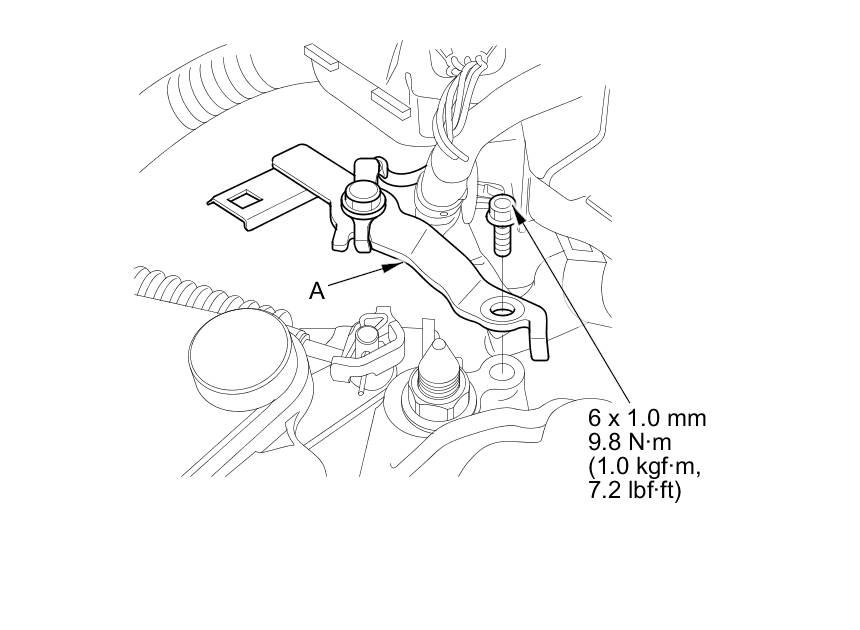 A

6 x 1.0 mm
9.8 N·m
(1.0 kgf·m,
7.2 lbf·ft)