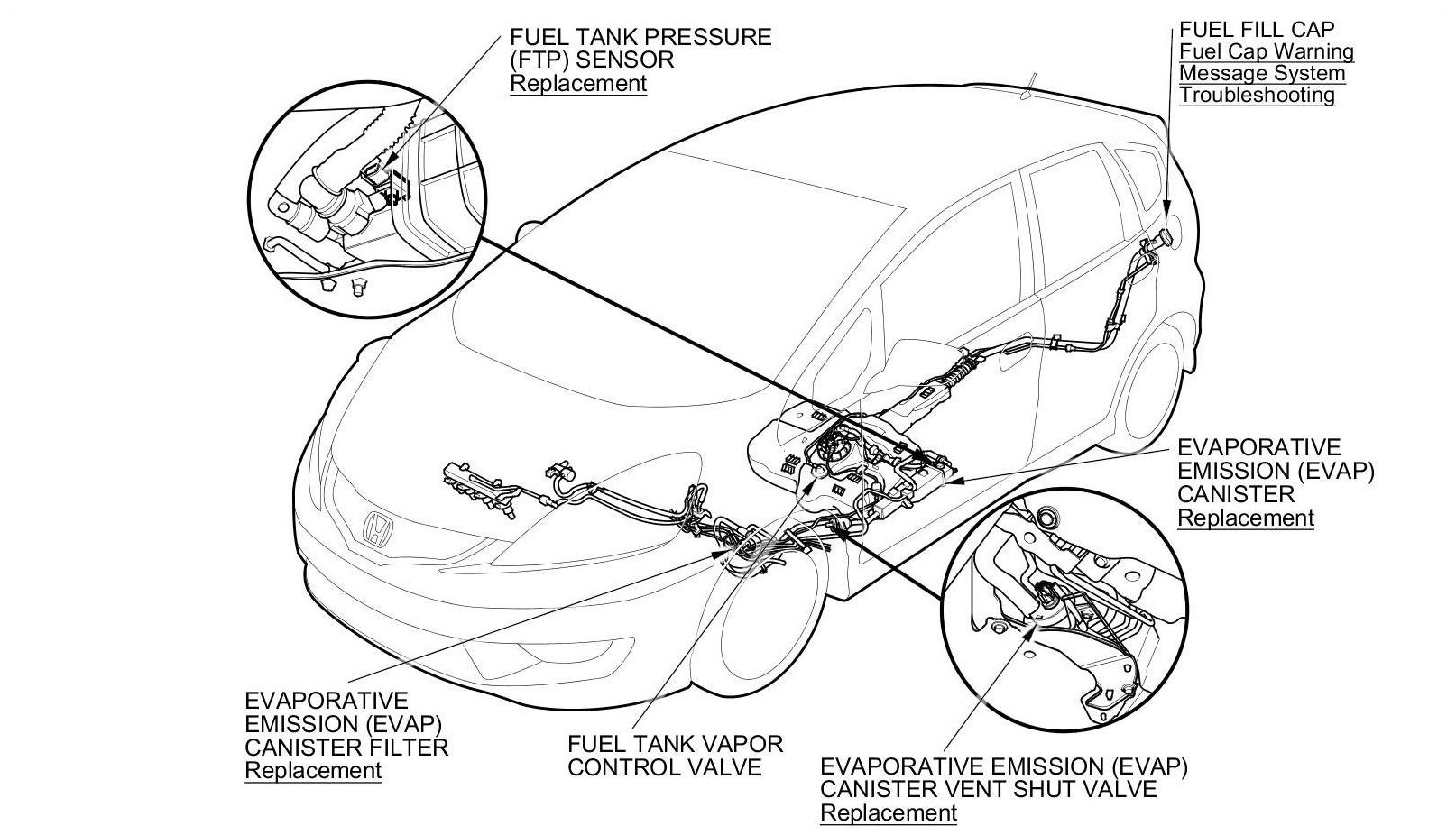 FUEL TANK PRESSURE (FTP) SENSOR
Replacement

FUEL FILL CAP
Fuel Cap Warning Message System Troubleshooting

EVAPORATIVE EMISSION (EVAP) CANISTER
Replacement

EVAPORATIVE EMISSION (EVAP) CANISTER FILTER
Replacement

FUEL TANK VAPOR CONTROL VALVE

EVAPORATIVE EMISSION (EVAP) CANISTER VENT SHUT VALVE
Replacement