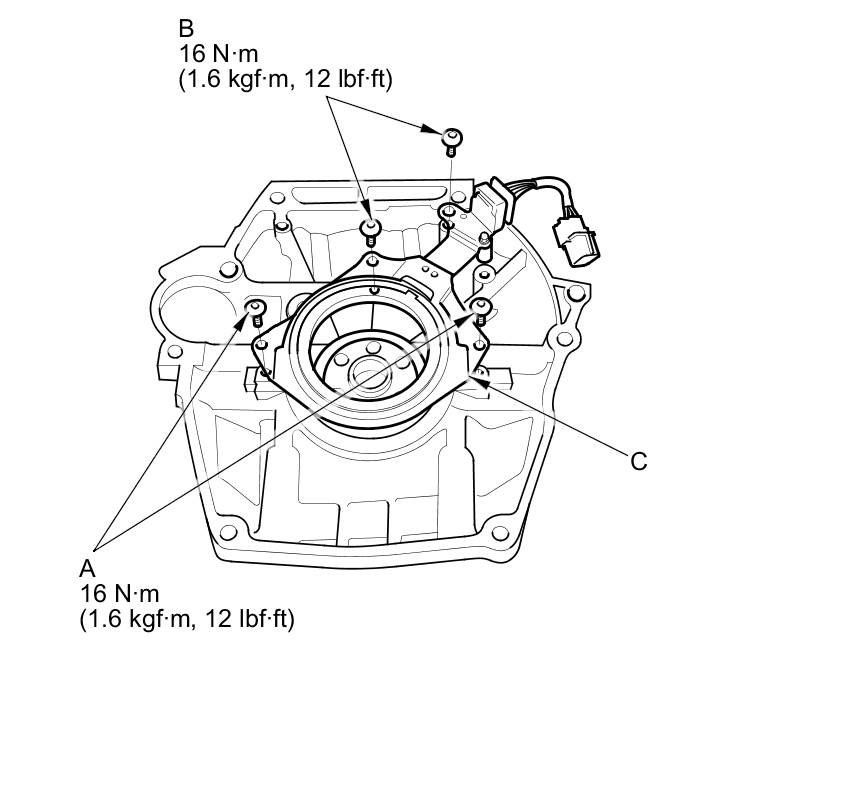 B
16 N·m
(1.6 kgf·m, 12 lbf·ft)

C

A
16 N·m
(1.6 kgf·m, 12 lbf·ft)