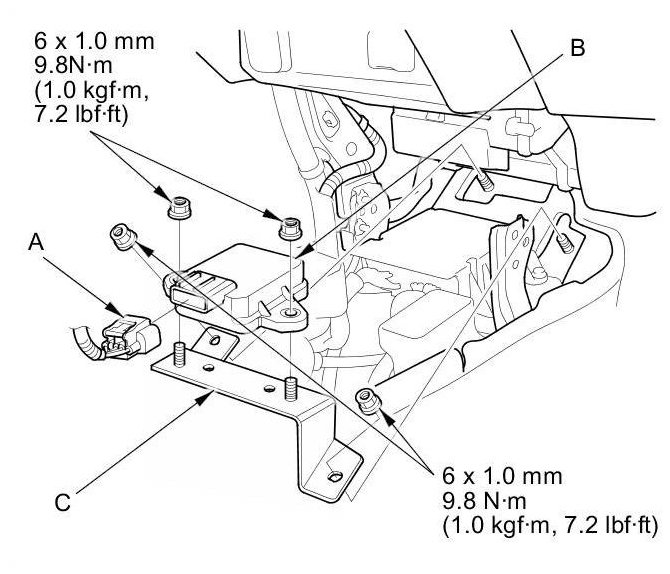 6 x 1.0 mm
9.8N·m
(1.0 kgf·m,
7.2 lbf·ft)

B

A

C

6 x 1.0 mm
9.8 N·m
(1.0 kgf·m, 7.2 lbf·ft)