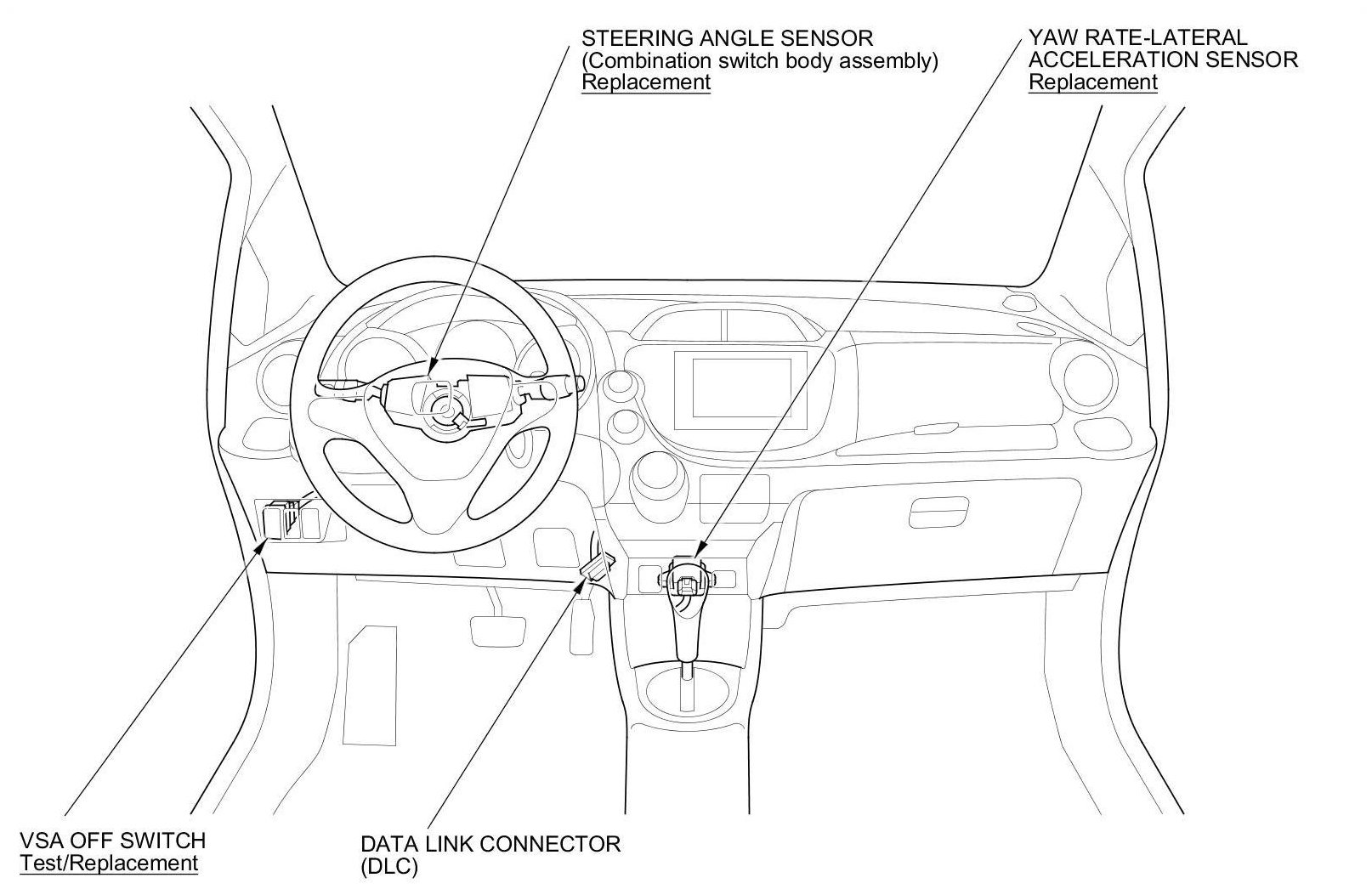 STEERING ANGLE SENSOR
(Combination switch body assembly)
Replacement

YAW RATE-LATERAL
ACCELERATION SENSOR
Replacement

VSA OFF SWITCH
Test/Replacement

DATA LINK CONNECTOR
(DLC)