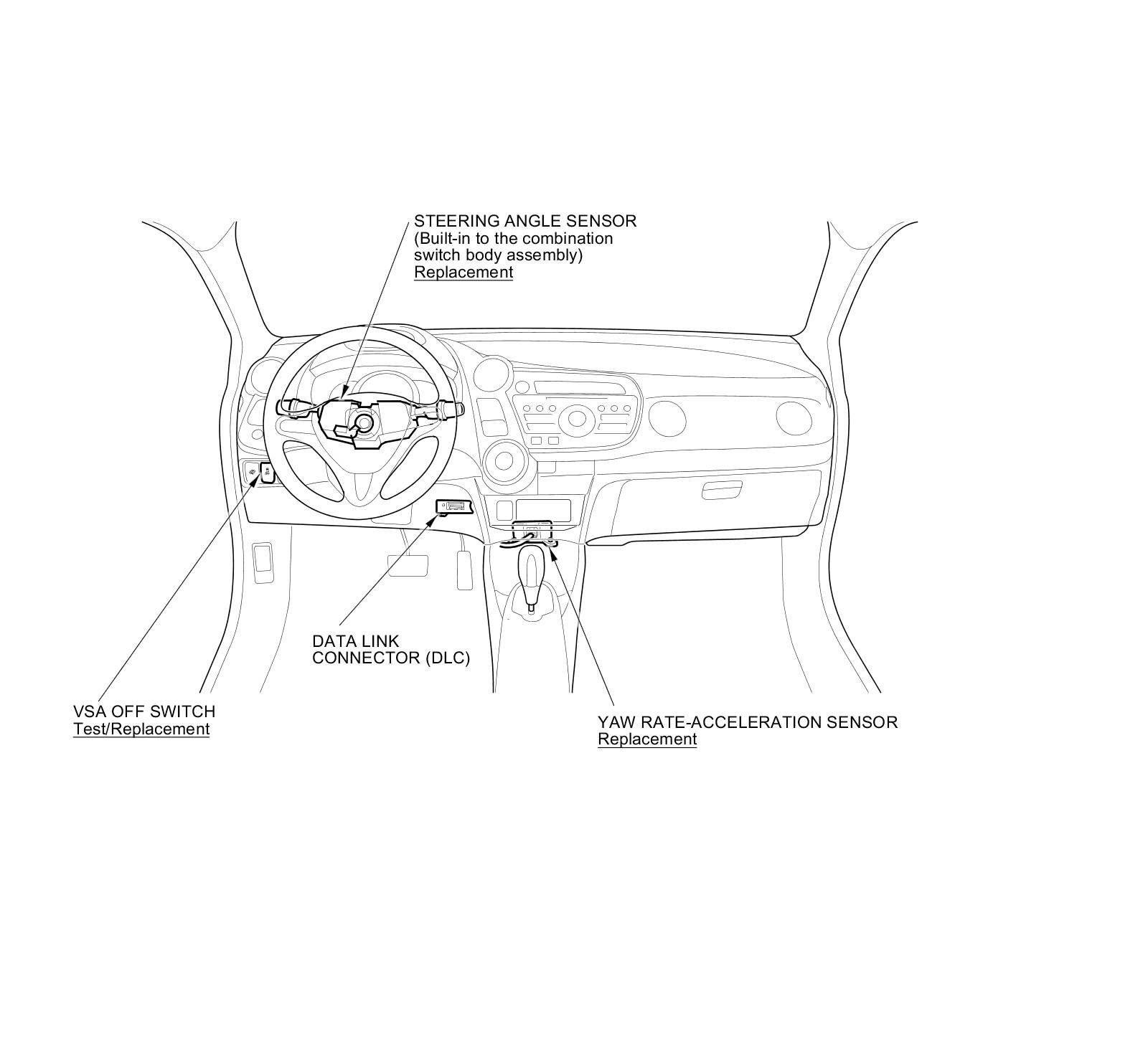 STEERING ANGLE SENSOR
(Built-in to the combination switch body assembly)
Replacement

DATA LINK CONNECTOR (DLC)

VSA OFF SWITCH
Test/Replacement

YAW RATE-ACCELERATION SENSOR
Replacement