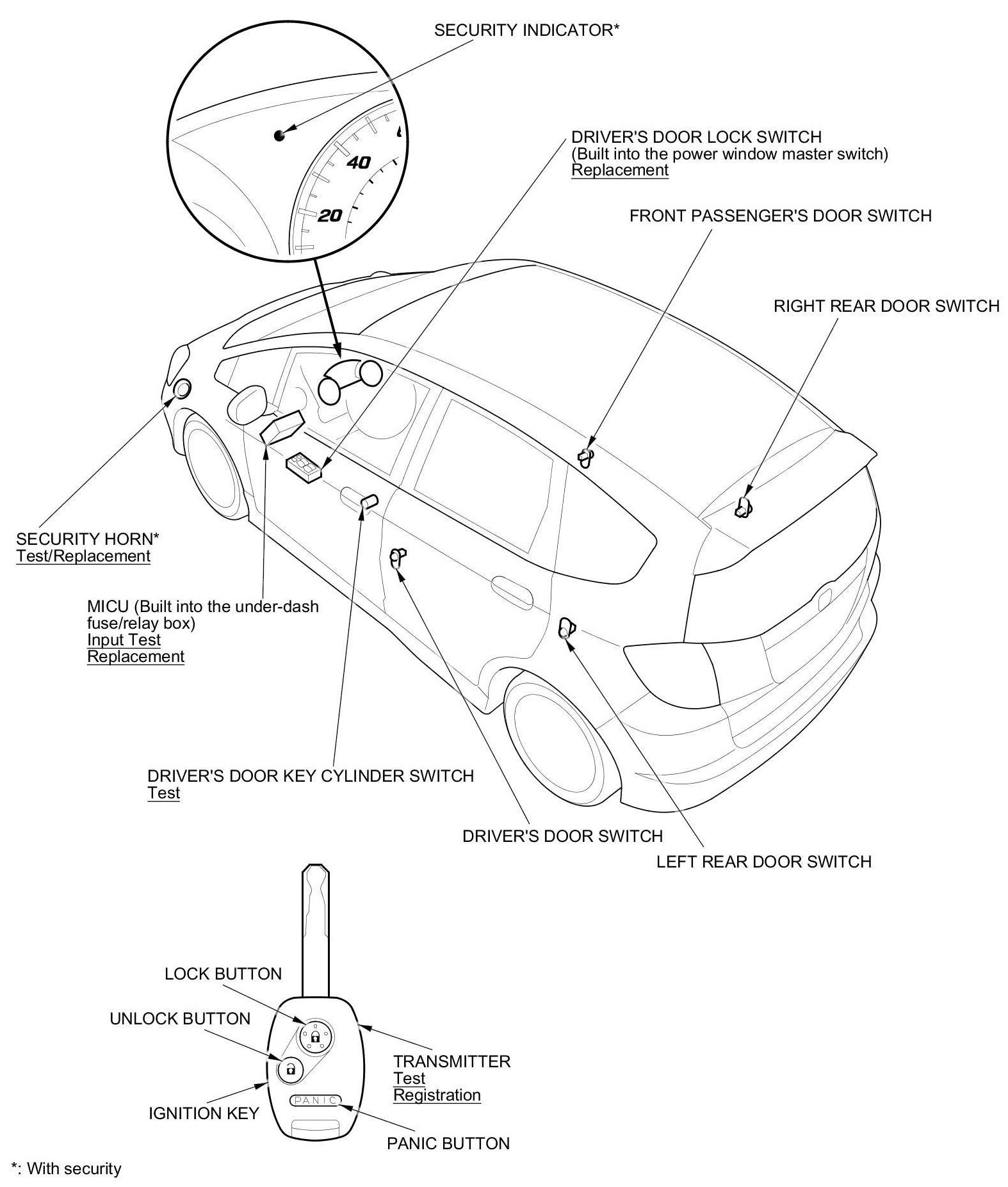 SECURITY INDICATOR*

40

20

DRIVER'S DOOR LOCK SWITCH
(Built into the power window master switch)
Replacement

FRONT PASSENGER'S DOOR SWITCH

RIGHT REAR DOOR SWITCH

SECURITY HORN*
Test/Replacement

MICU (Built into the under-dash fuse/relay box)
Input Test
Replacement

DRIVER'S DOOR KEY CYLINDER SWITCH
Test

DRIVER'S DOOR SWITCH

LEFT REAR DOOR SWITCH

LOCK BUTTON

UNLOCK BUTTON

TRANSMITTER
Test
Registration

IGNITION KEY

PANIC

PANIC BUTTON

*: With security