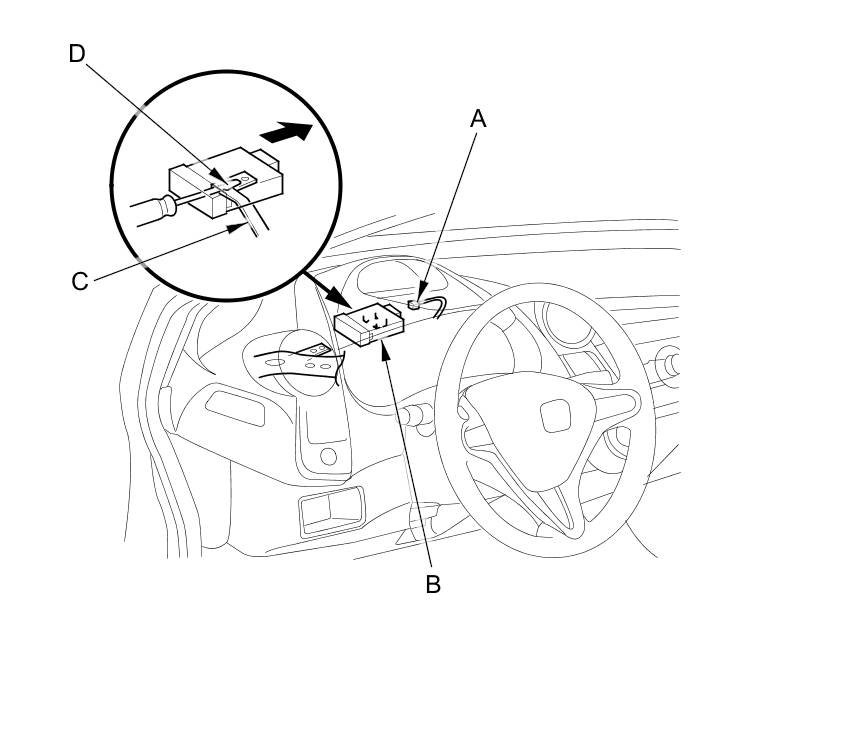 D

A

C

B