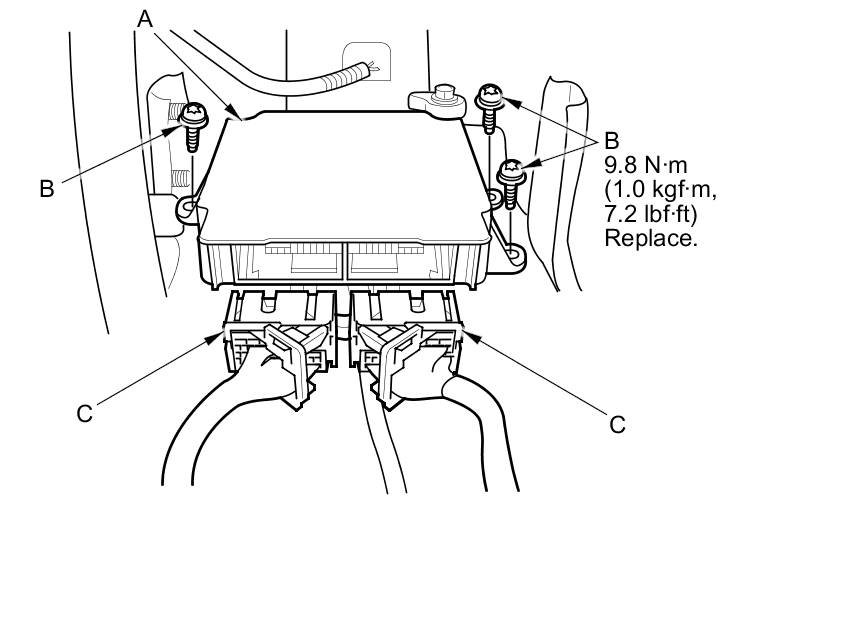 A

B

B
9.8 N·m
(1.0 kgf·m,
7.2 lbf·ft)
Replace.

C

C