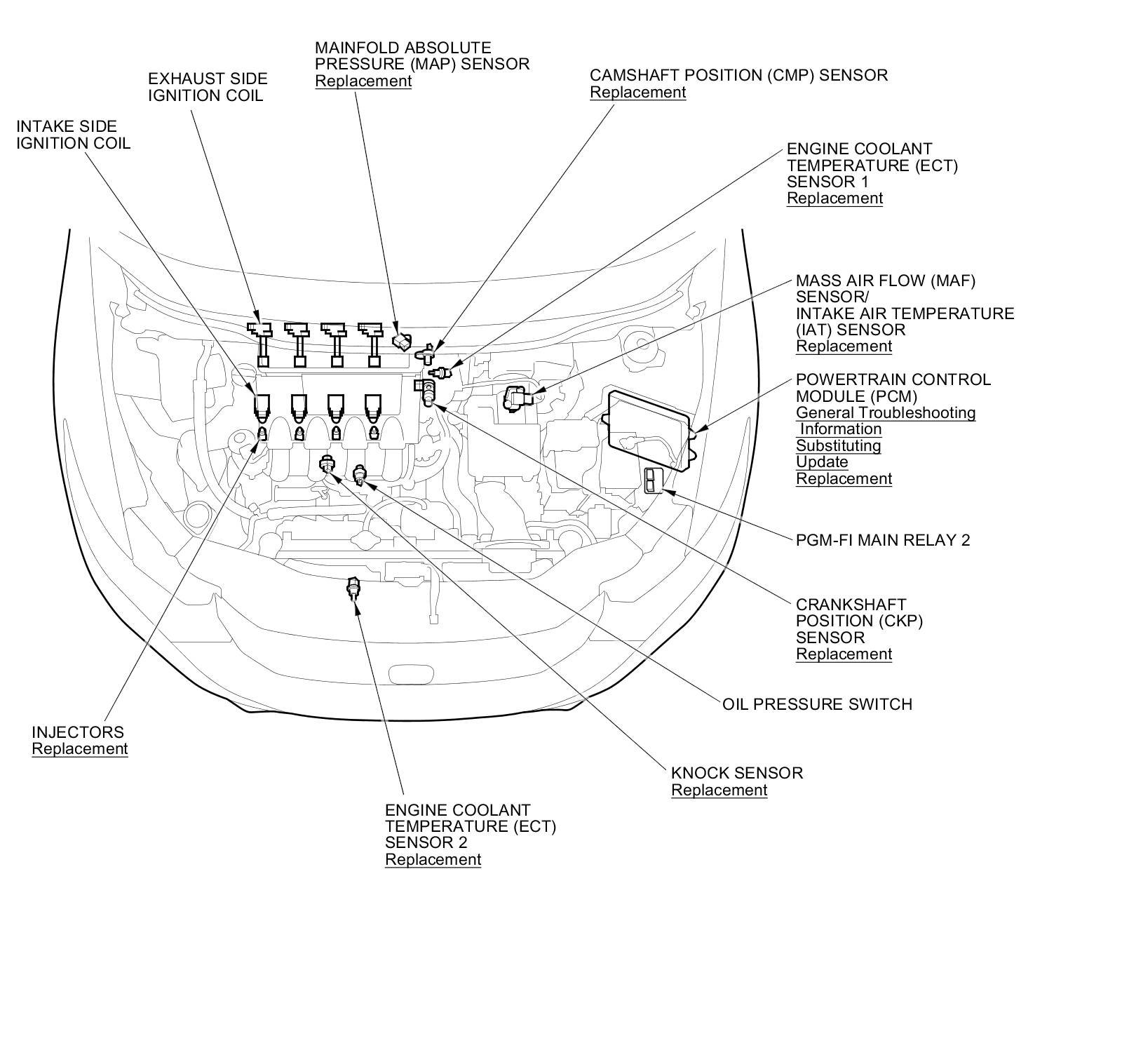 MAINFOLD ABSOLUTE PRESSURE (MAP) SENSOR
Replacement

EXHAUST SIDE IGNITION COIL

CAMSHAFT POSITION (CMP) SENSOR
Replacement

INTAKE SIDE IGNITION COIL

ENGINE COOLANT TEMPERATURE (ECT) SENSOR 1
Replacement

MASS AIR FLOW (MAF) SENSOR/ INTAKE AIR TEMPERATURE (IAT) SENSOR
Replacement

POWERTRAIN CONTROL MODULE (PCM)
General Troubleshooting Information
Substituting
Update
Replacement

PGM-FI MAIN RELAY 2

CRANKSHAFT POSITION (CKP) SENSOR
Replacement

OIL PRESSURE SWITCH

INJECTORS
Replacement

KNOCK SENSOR
Replacement

ENGINE COOLANT TEMPERATURE (ECT) SENSOR 2
Replacement