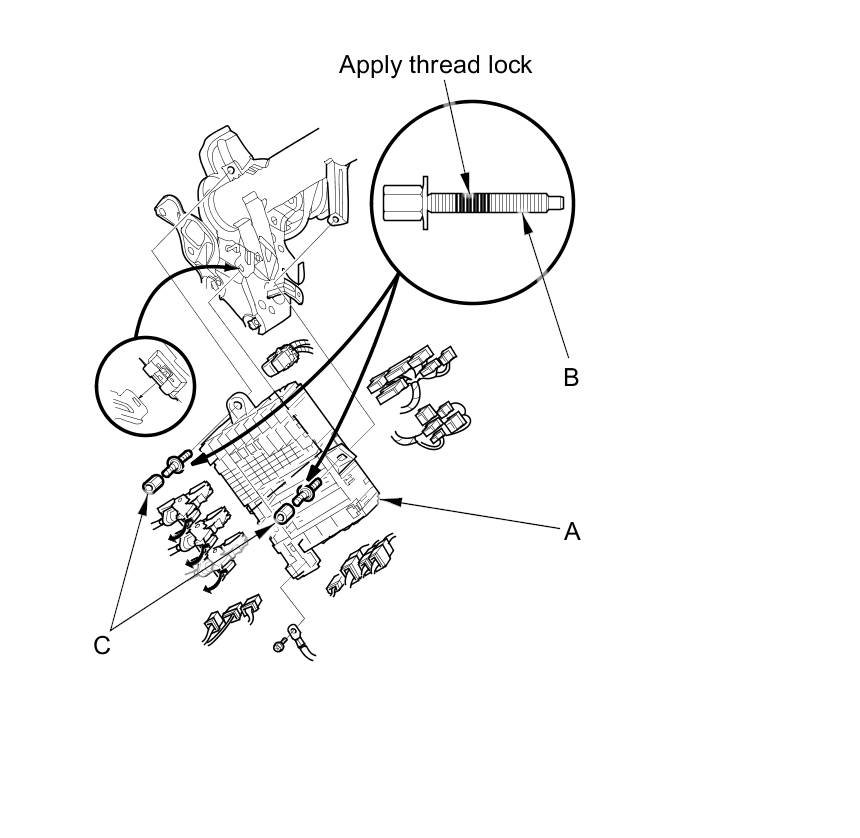 Apply thread lock

B

A

C