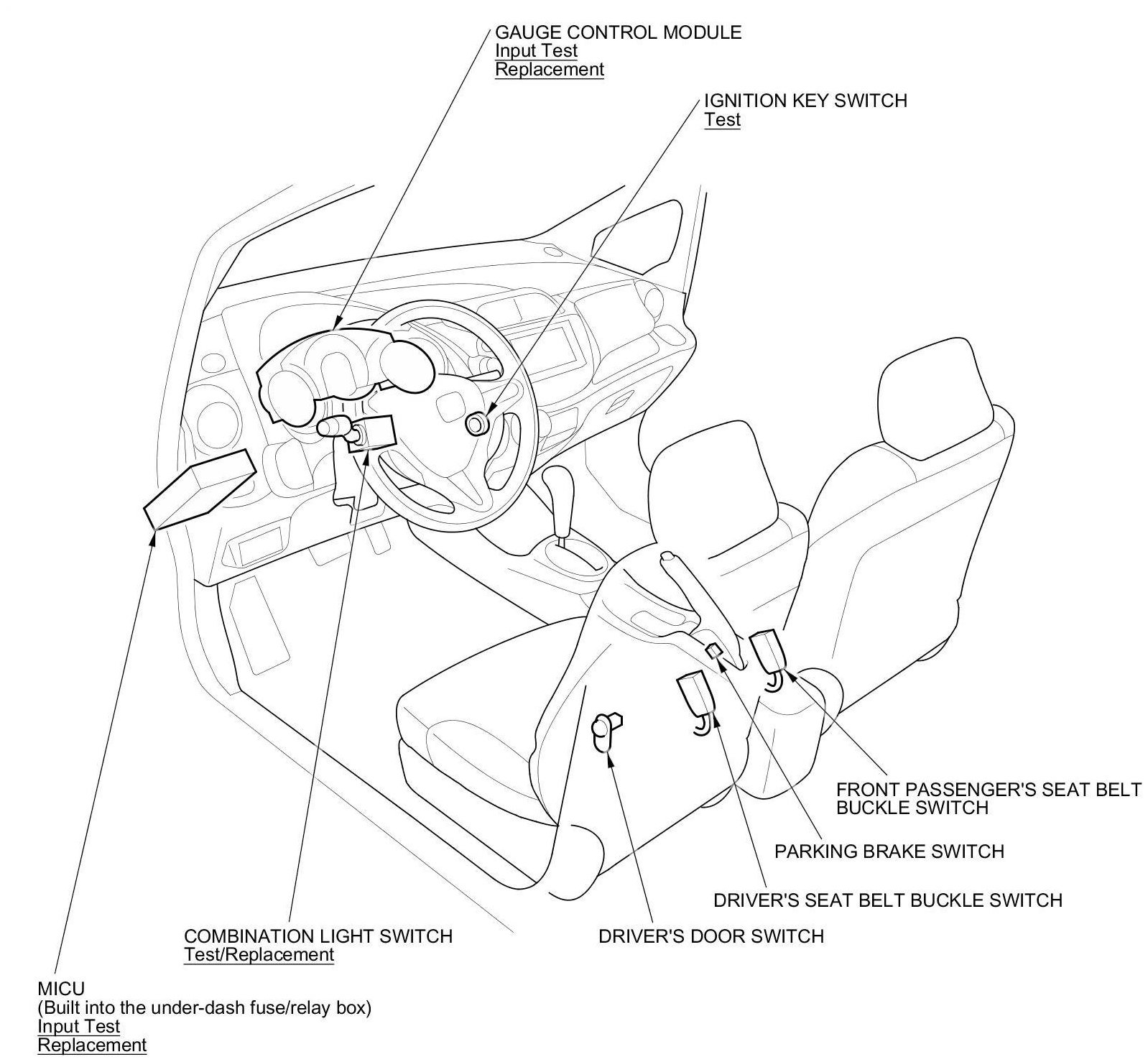 GAUGE CONTROL MODULE
Input Test
Replacement

IGNITION KEY SWITCH
Test

FRONT PASSENGER'S SEAT BELT BUCKLE SWITCH

PARKING BRAKE SWITCH

DRIVER'S SEAT BELT BUCKLE SWITCH

DRIVER'S DOOR SWITCH

COMBINATION LIGHT SWITCH
Test/Replacement

MICU
(Built into the under-dash fuse/relay box)
Input Test
Replacement