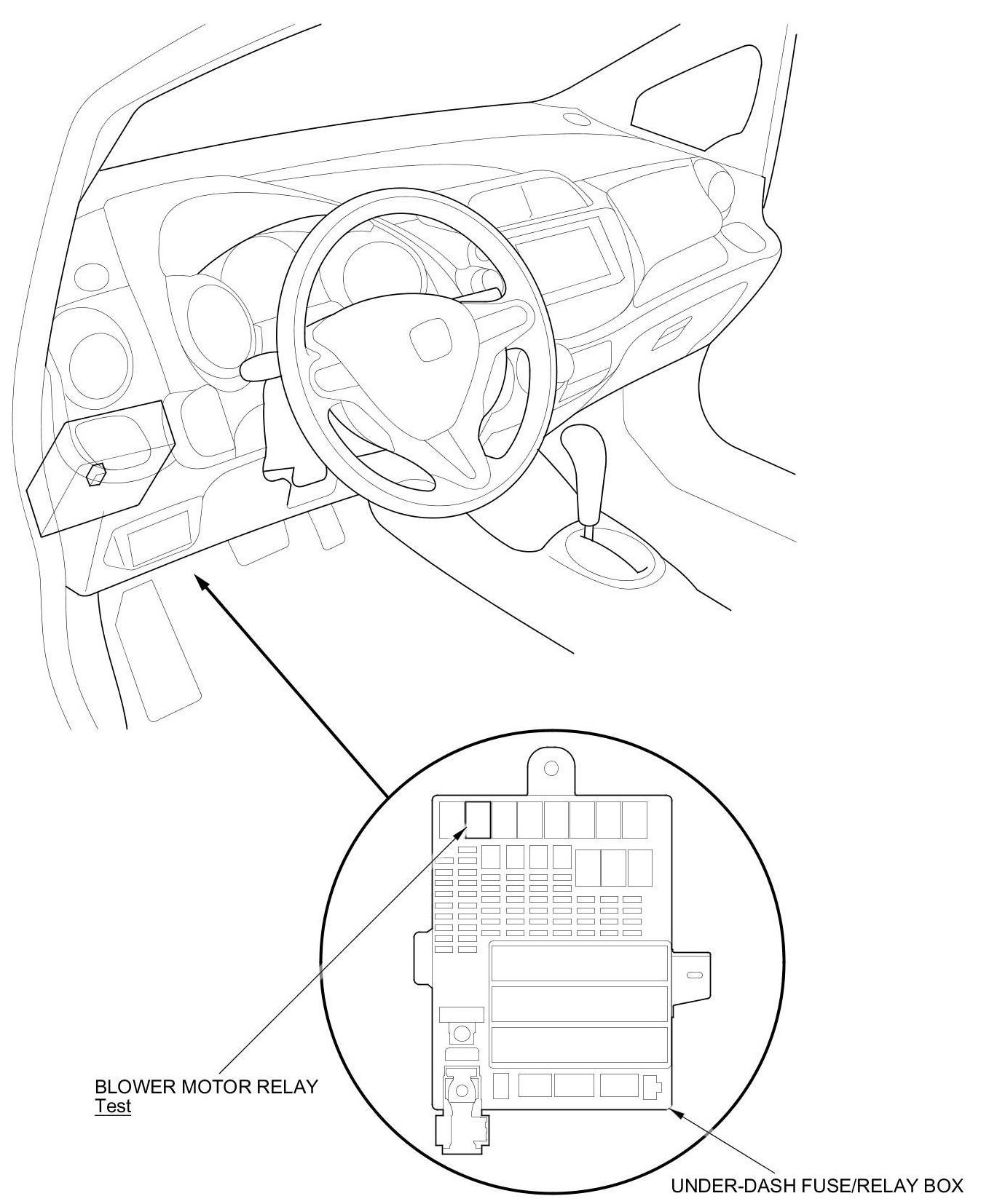 BLOWER MOTOR RELAY
Test

UNDER-DASH FUSE/RELAY BOX